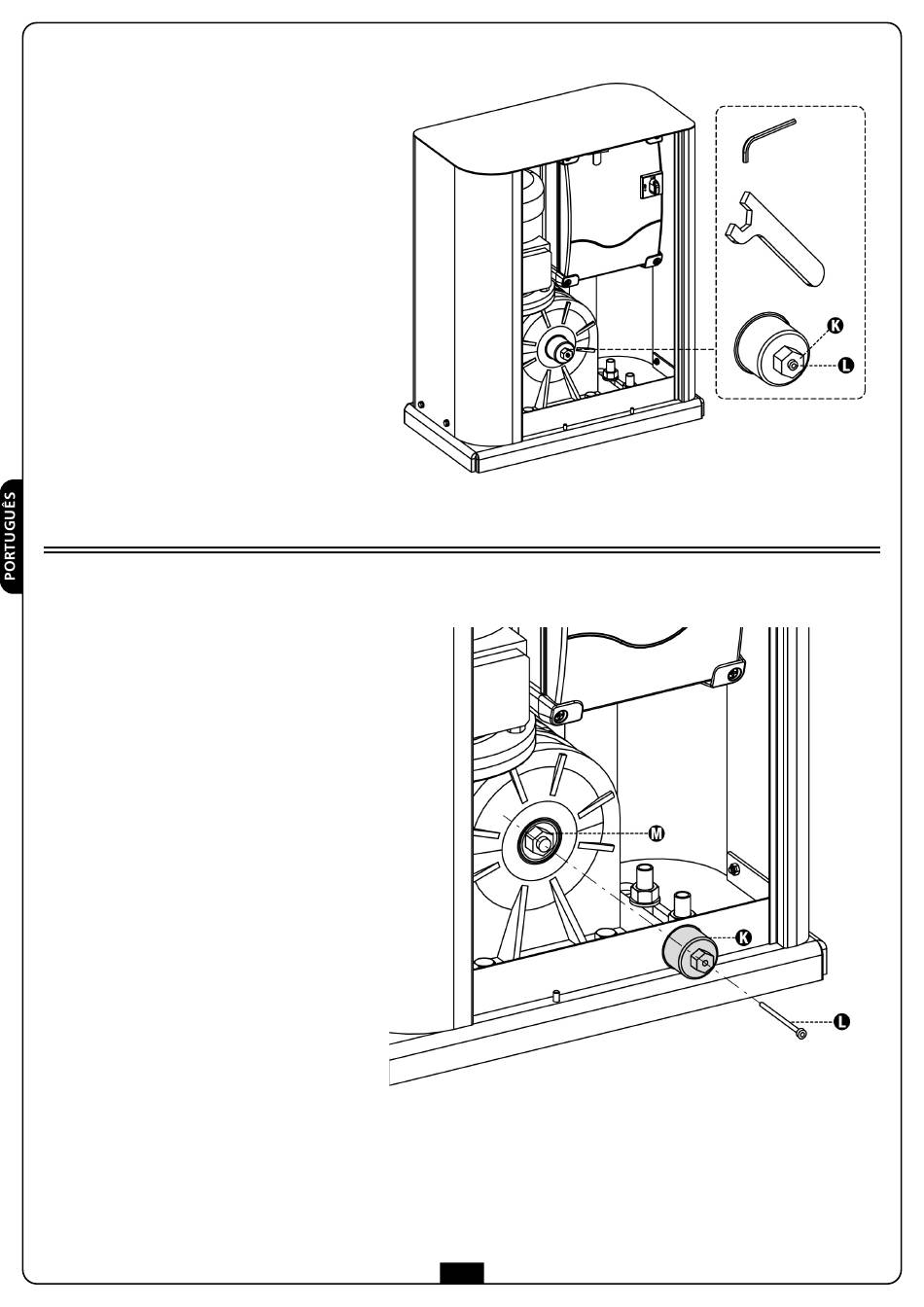 PORTUGUÊS

K
L

M
K
L