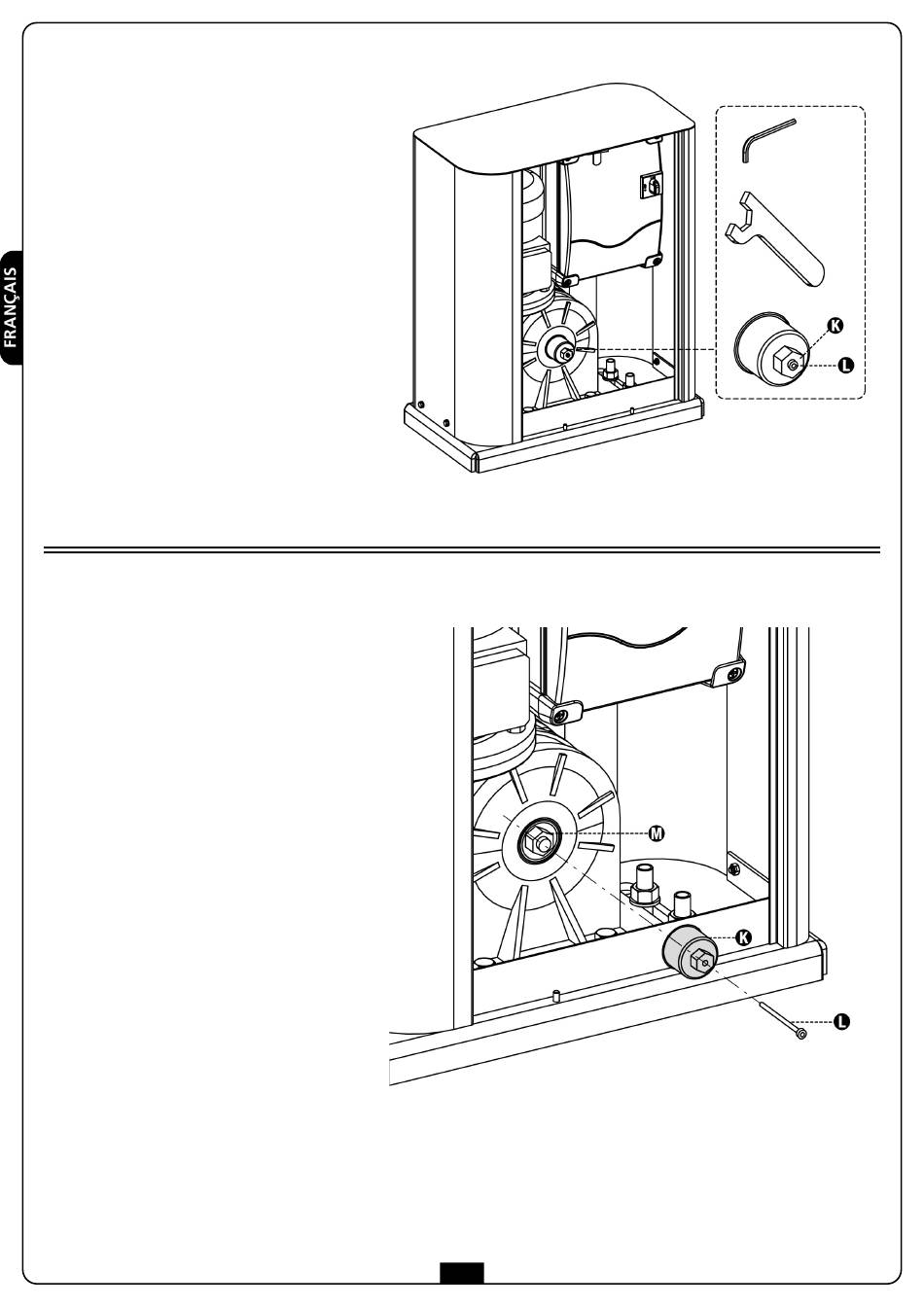 FRANÇAIS

K

L

M

K

L