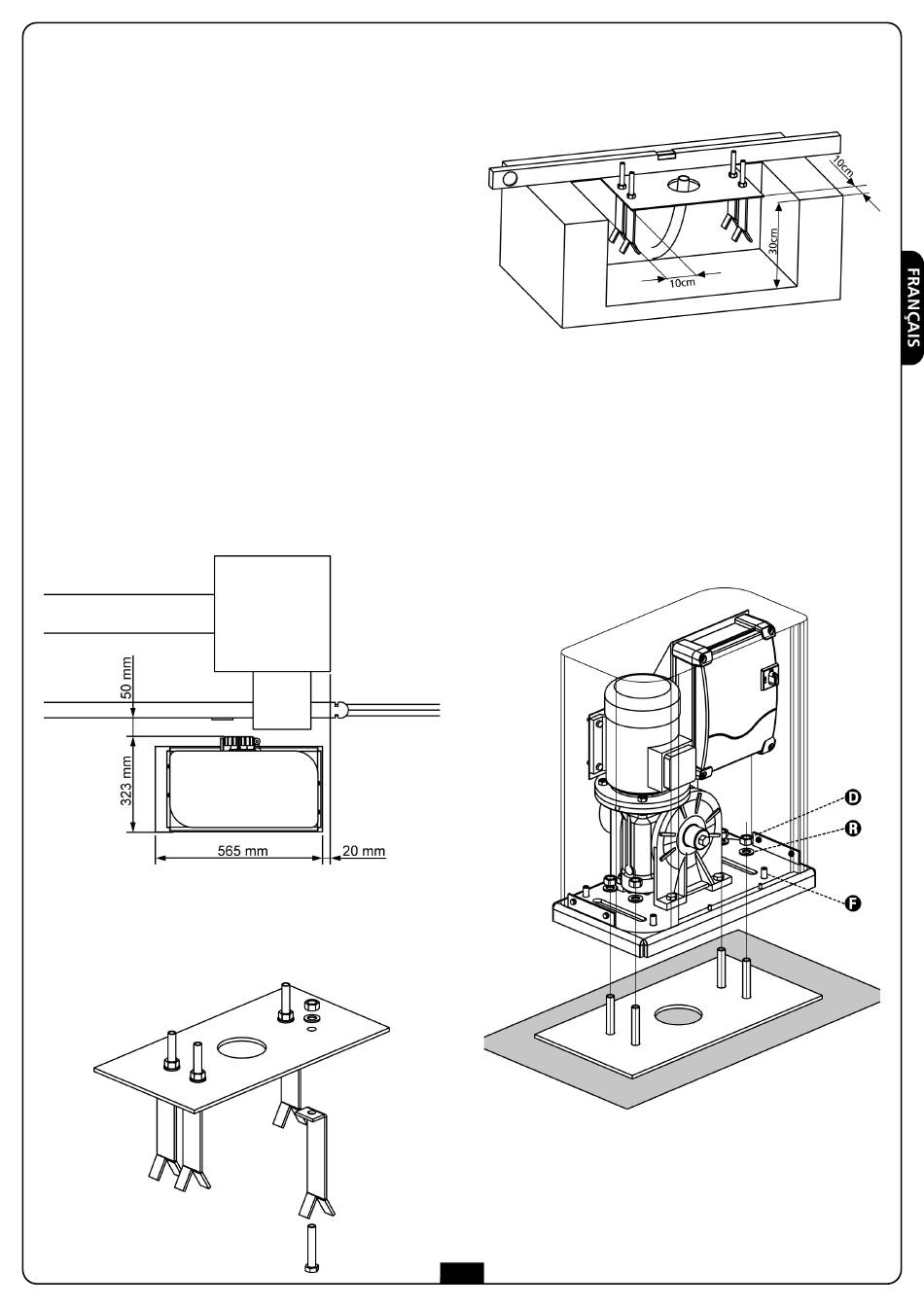 10cm
30cm
10cm

FRANÇAIS

50 mm
323 mm
565 mm
20 mm

D
R
F