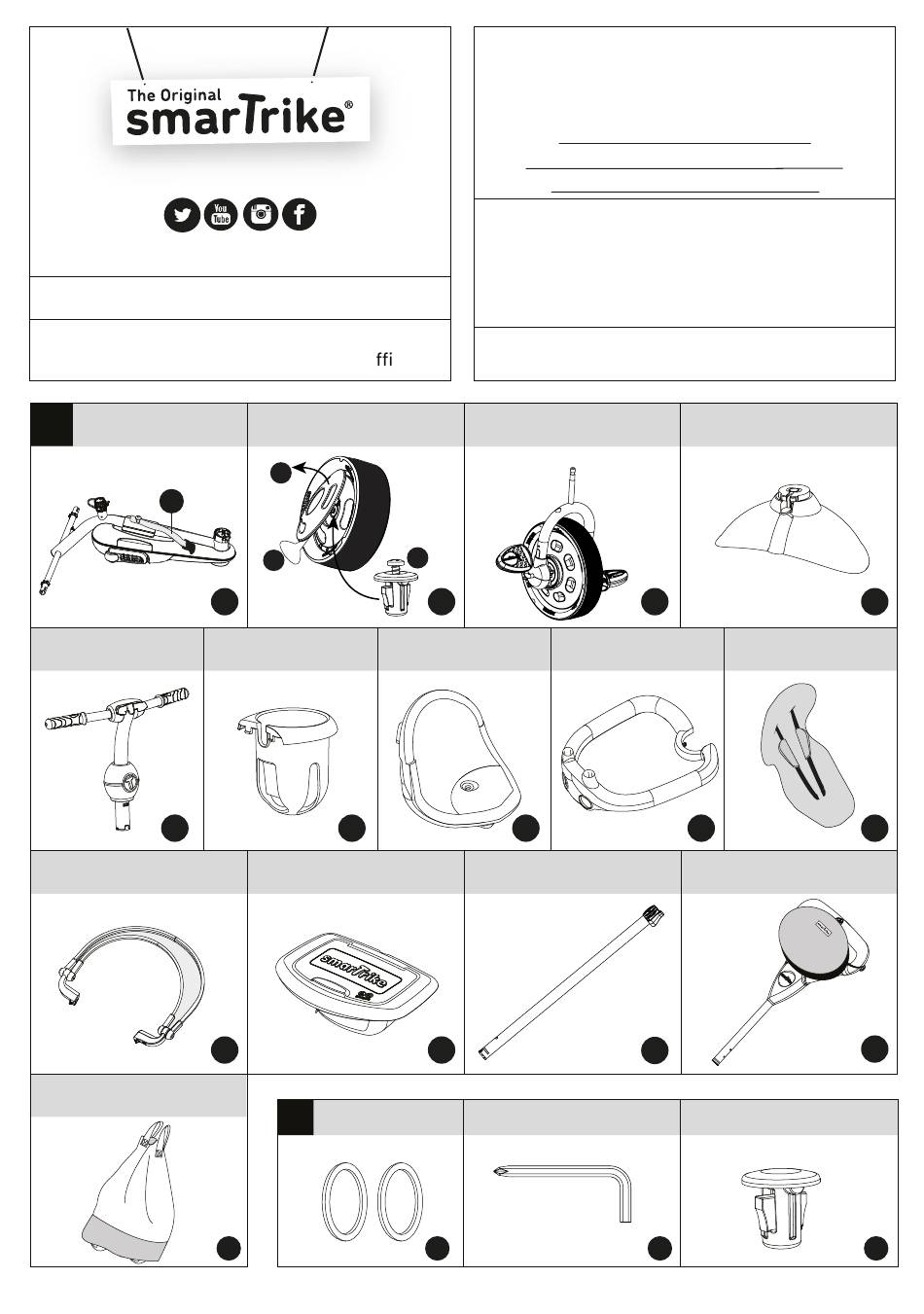 The Original
smarTrike®

You Tube

ffi

smarTrike