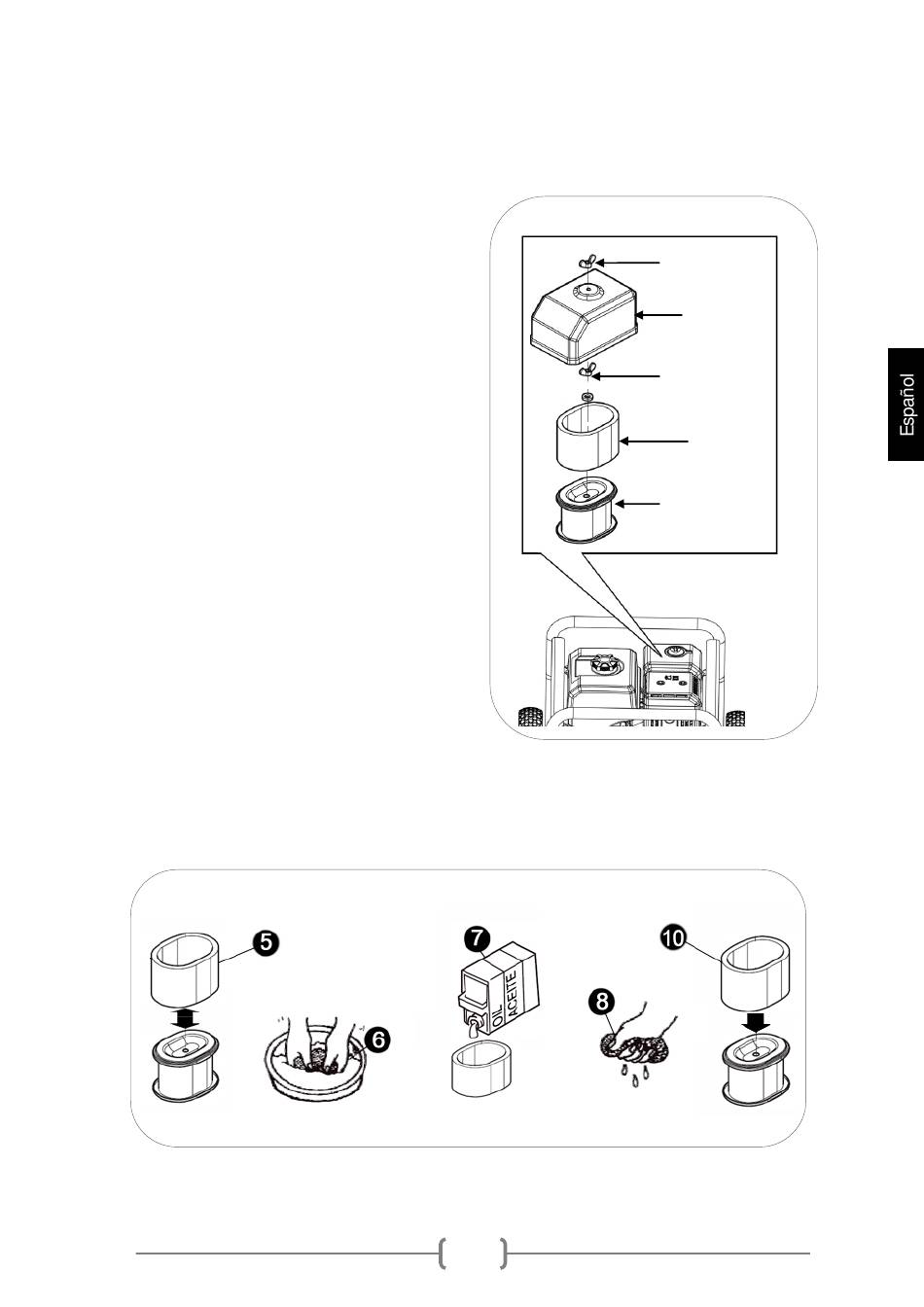 Español

5

6

7

OIL
ACEITE

8

10