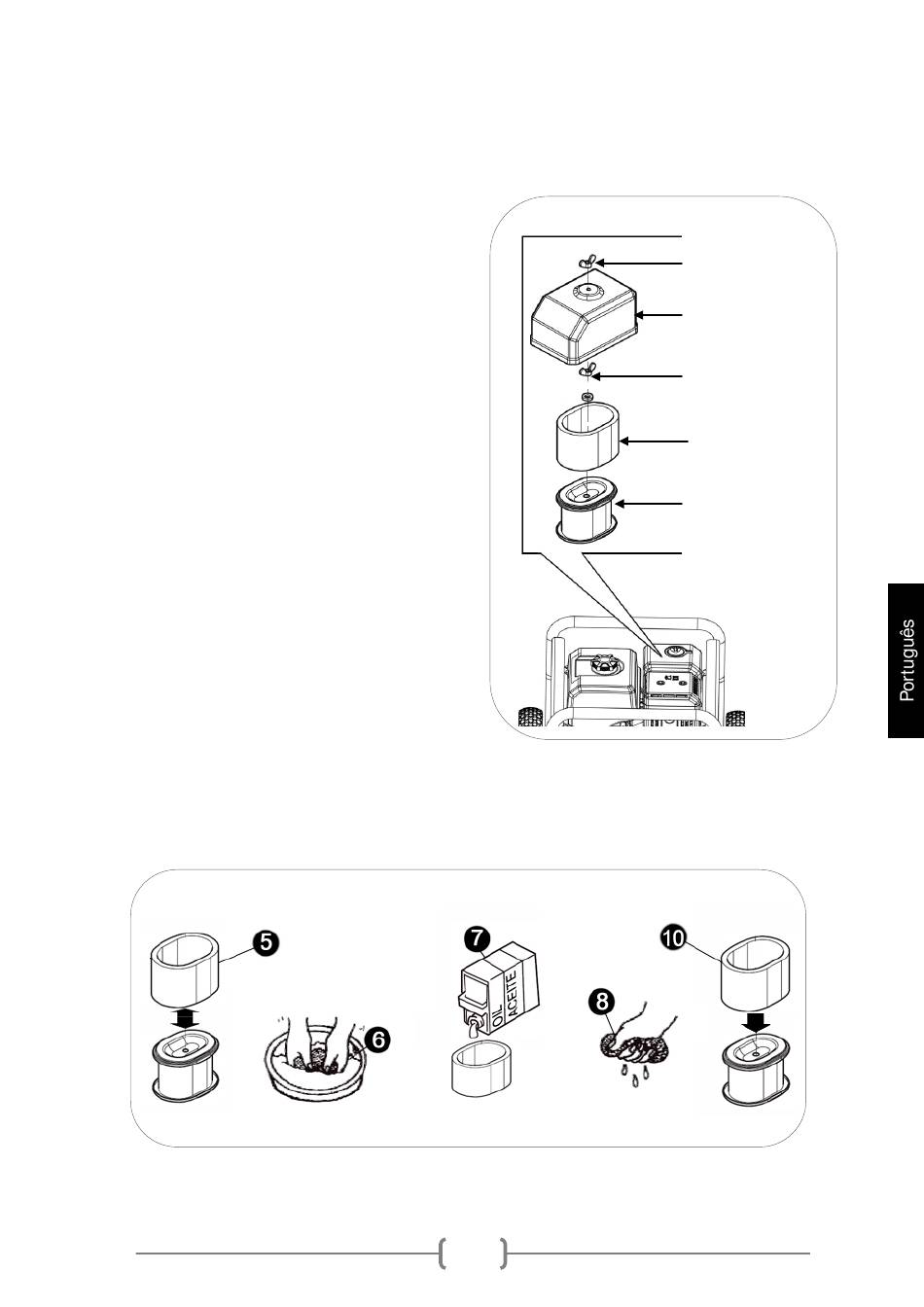 Português

5

6

7

OIL
ACEITE

8

10