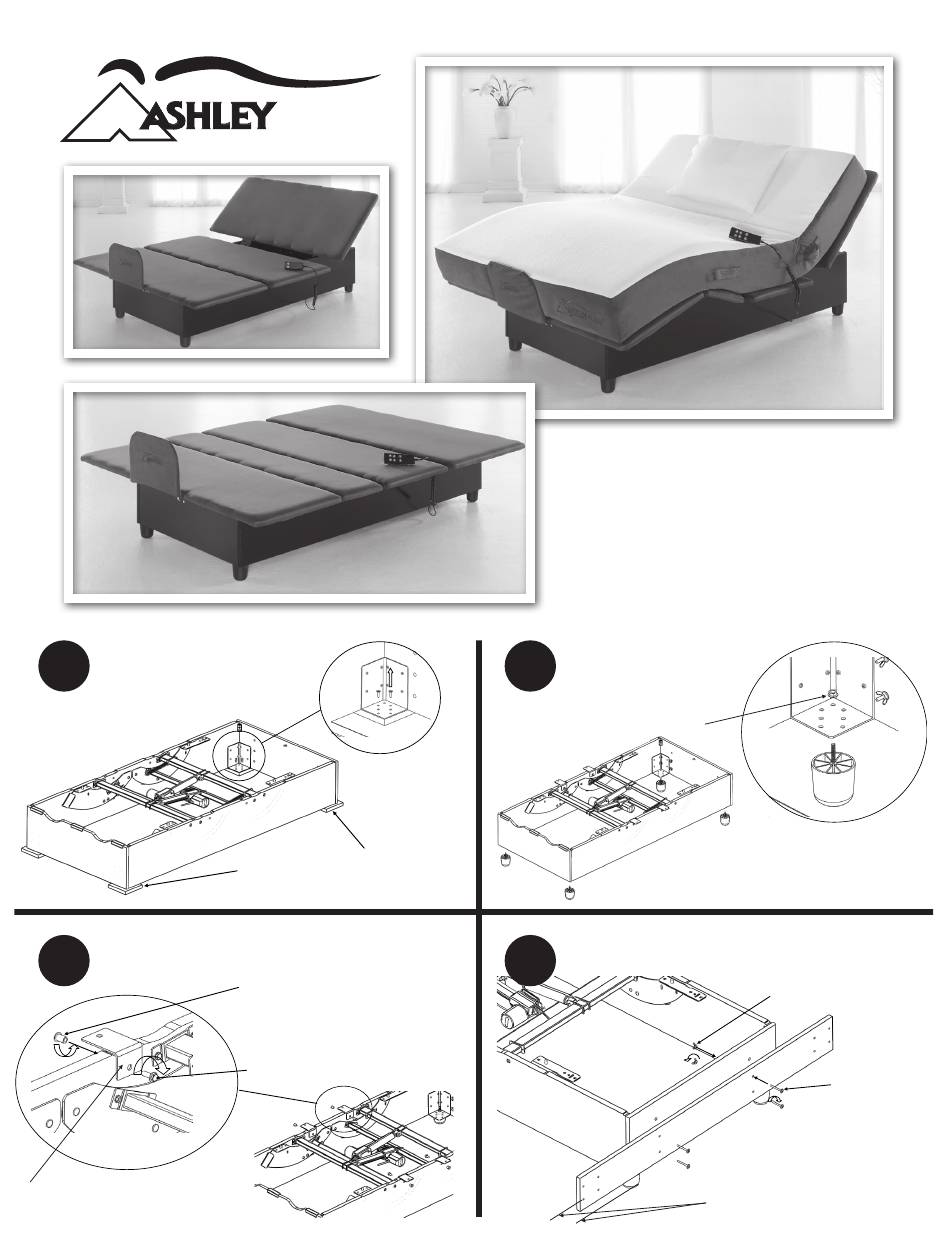 ASHLEY