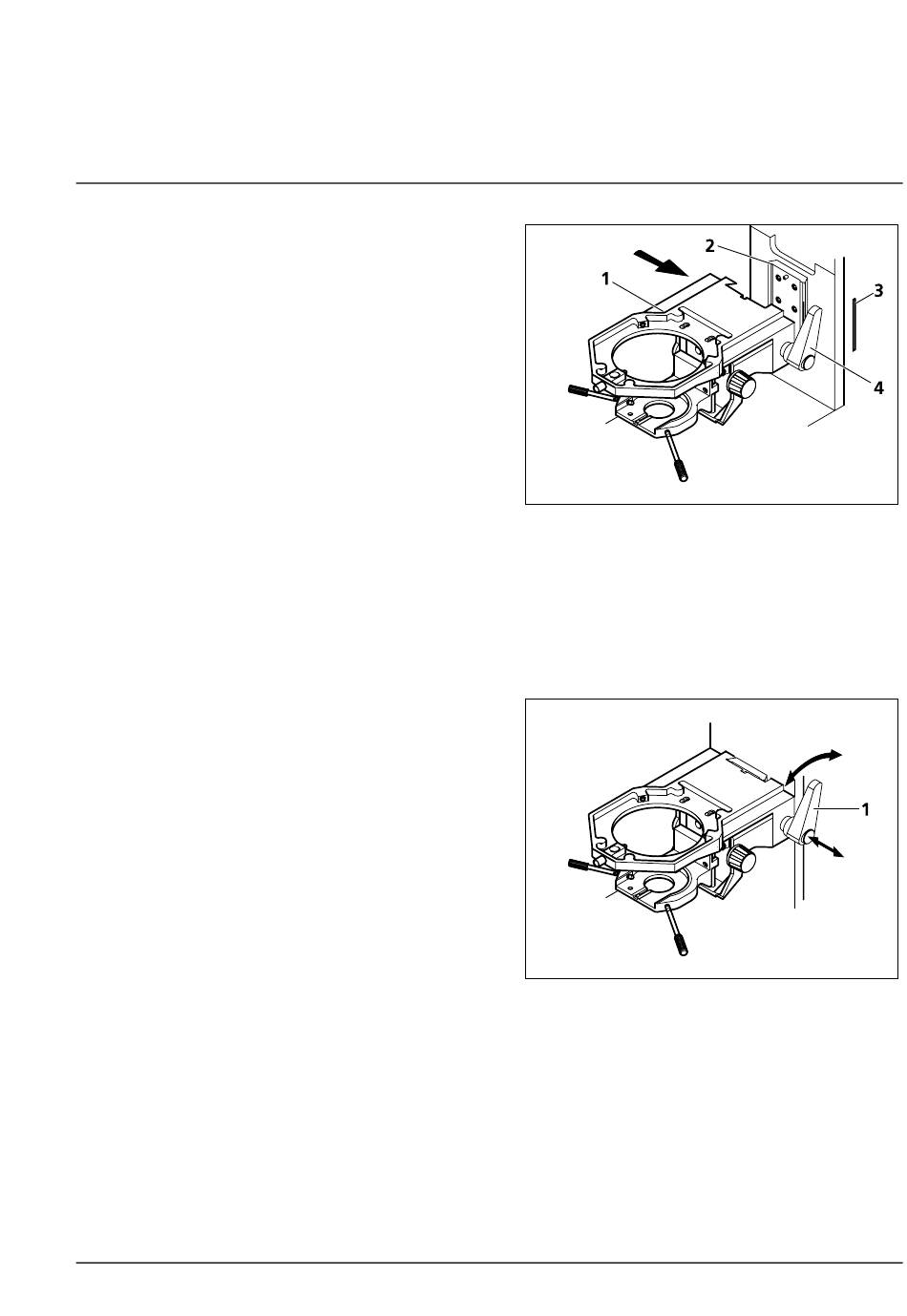 2
1
3
4

1