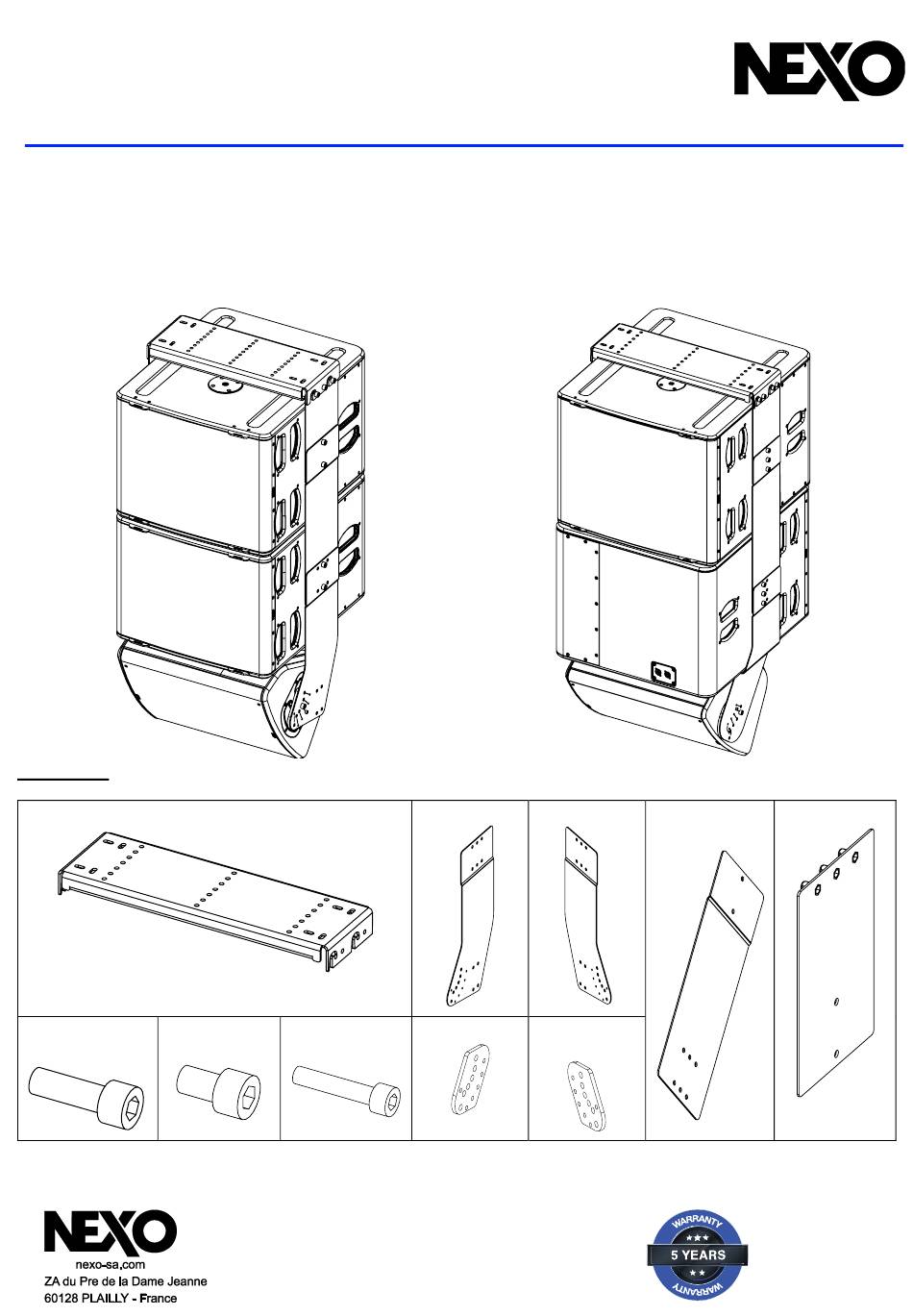 NEXO

NEXO
nexo-sa.com
ZA du Pre de la Dame Jeanne
60128 PLAILLY - France

WARRANTY
5 YEARS
WARRANTY