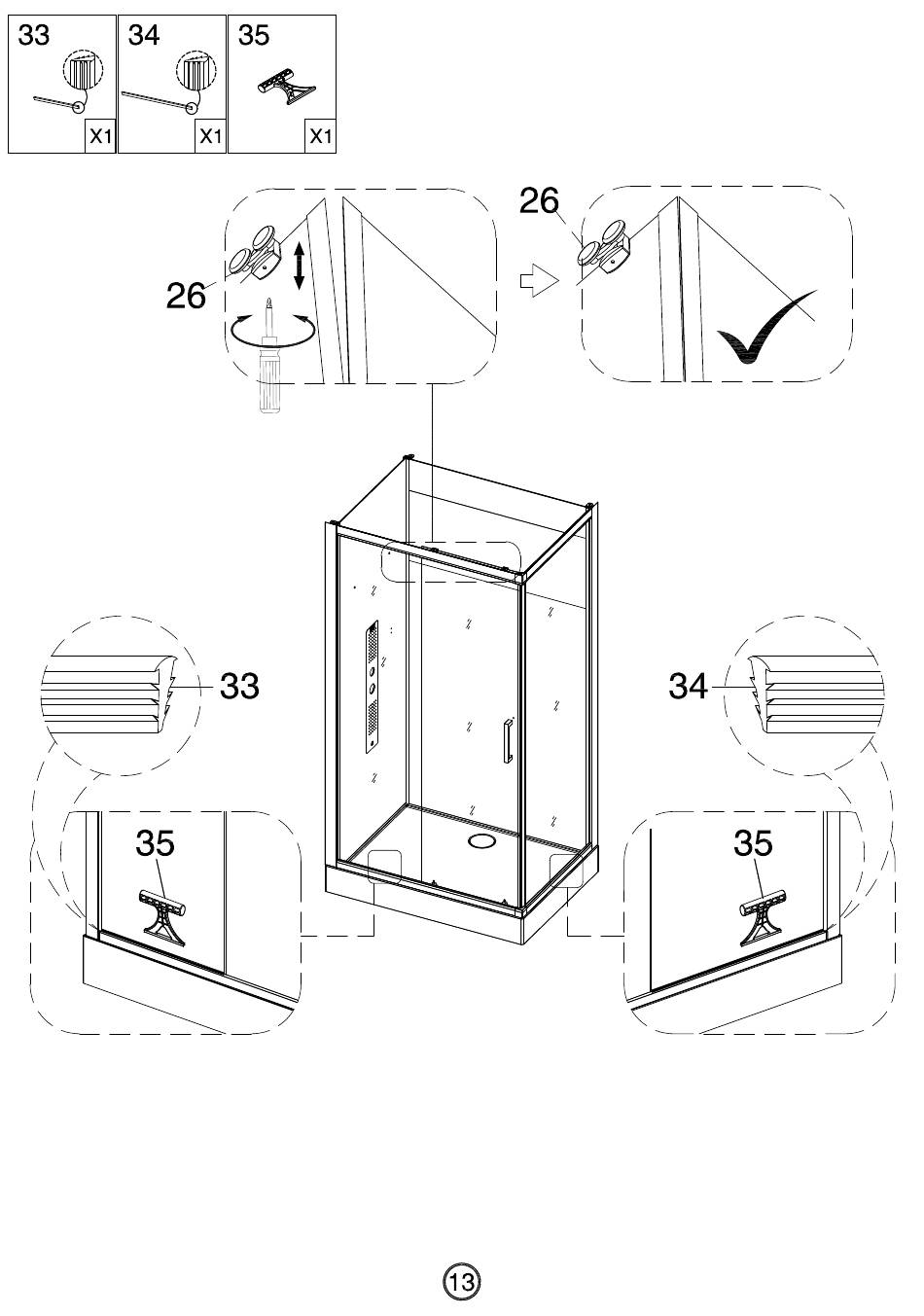 33
X1
34
X1
35
X1

26
26

33
34
35
35

13