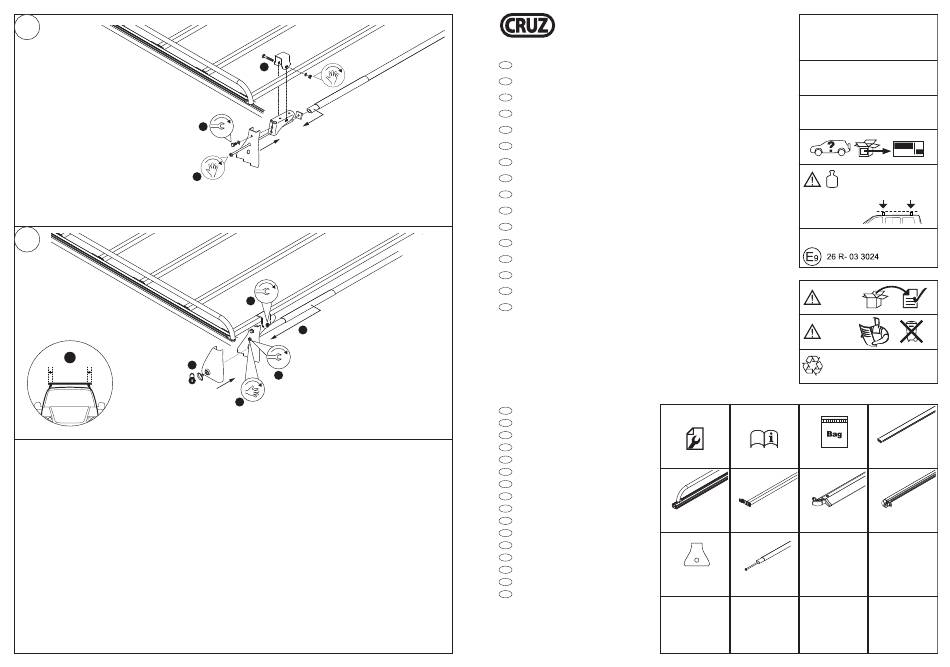 CRUZ

E9 26 R- 03 3024

Bag