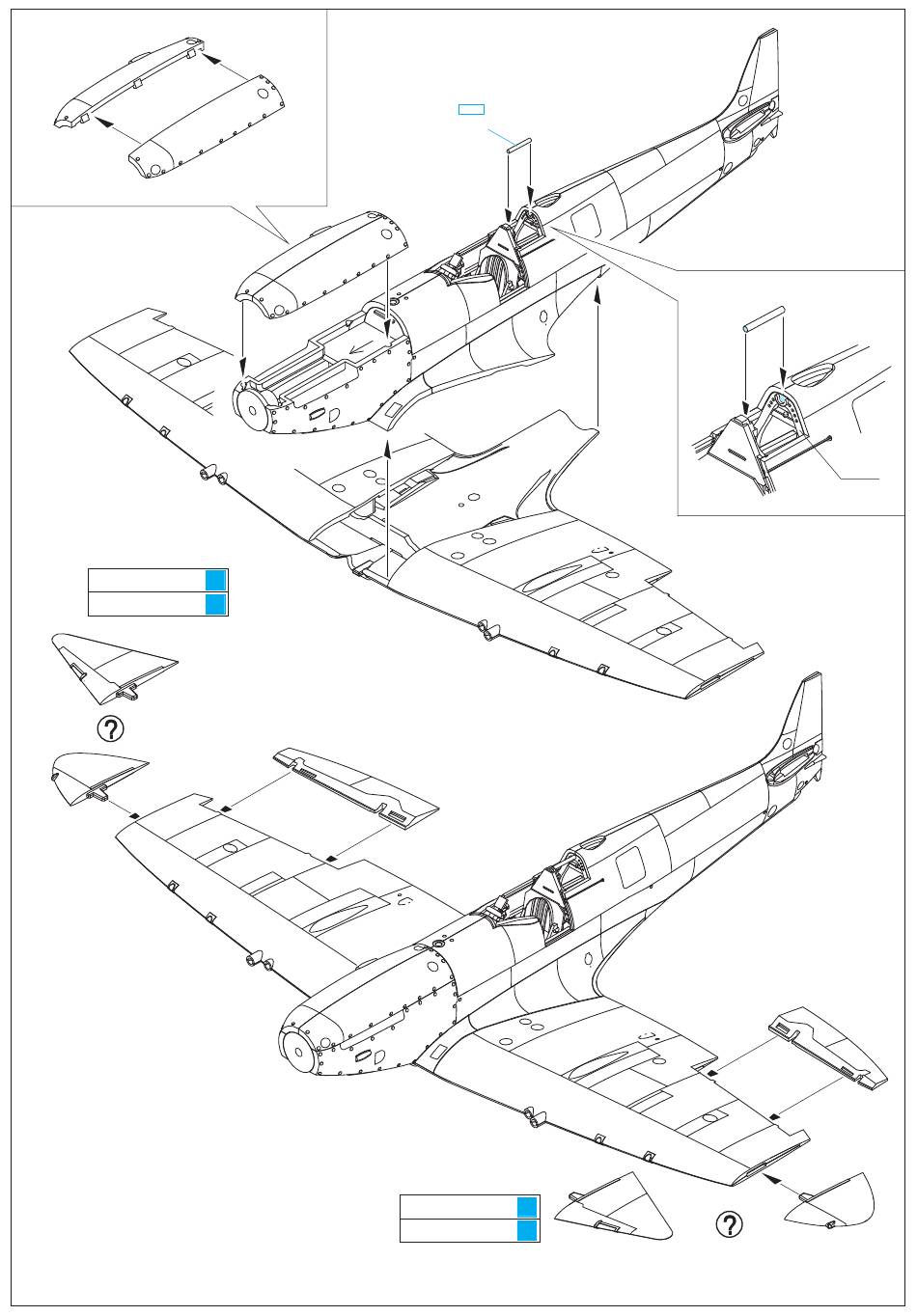 ?

?