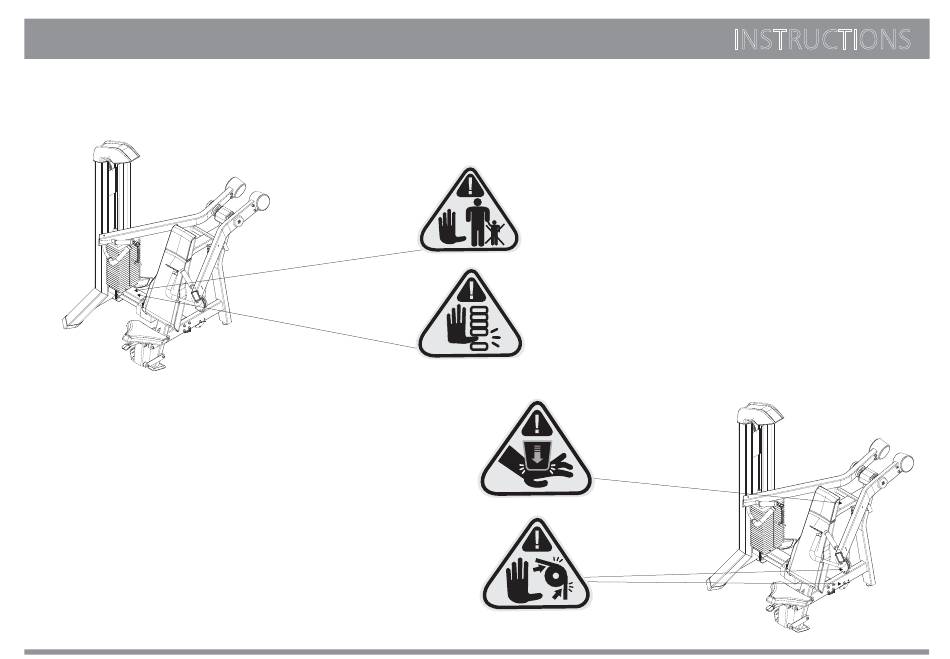 INSTRUCTIONS