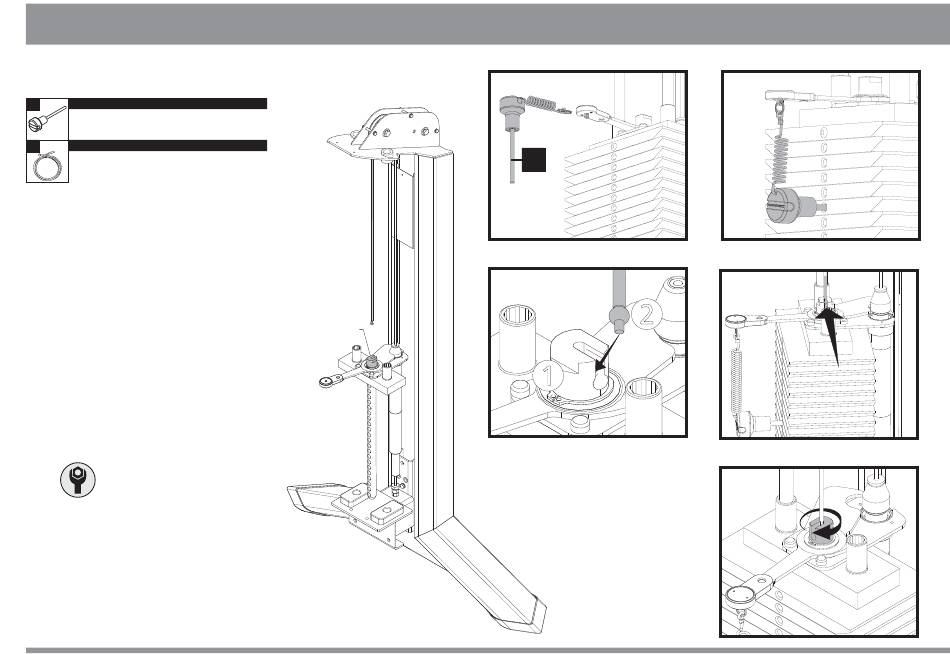 1

2