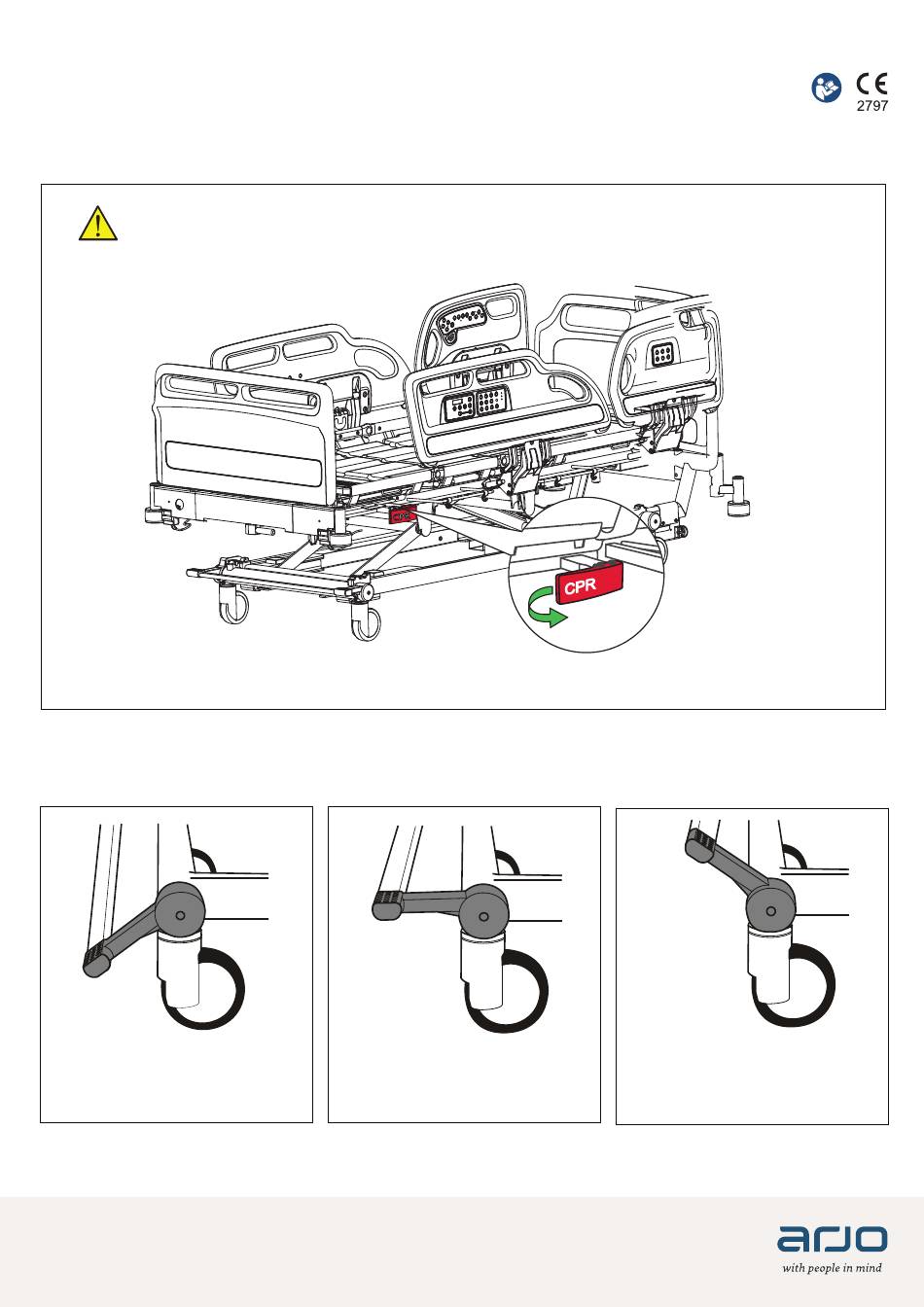 CE
2797

CPR

arjo
with people in mind