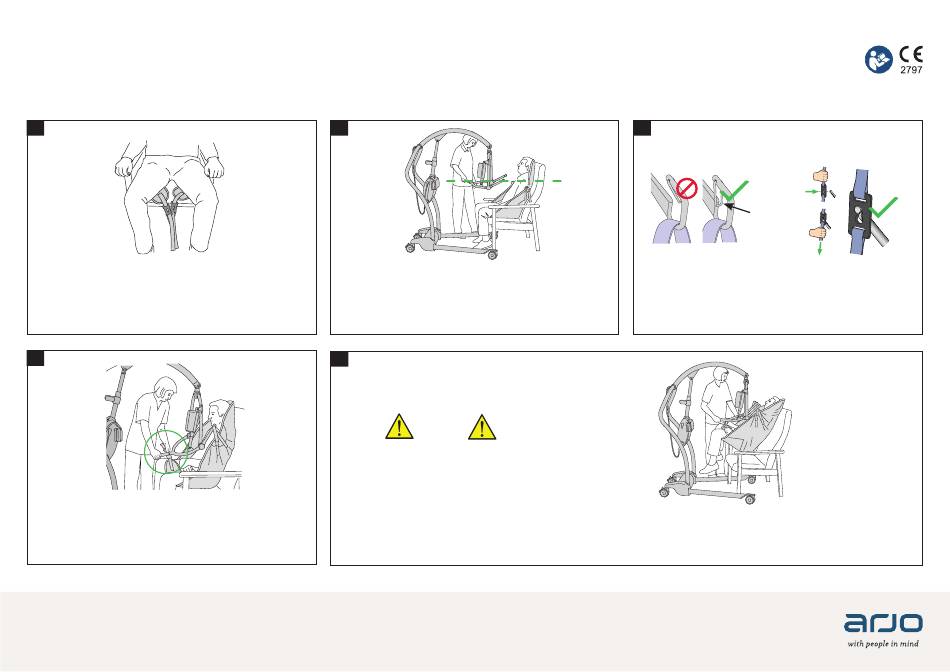 CE
2797

arjo
with people in mind