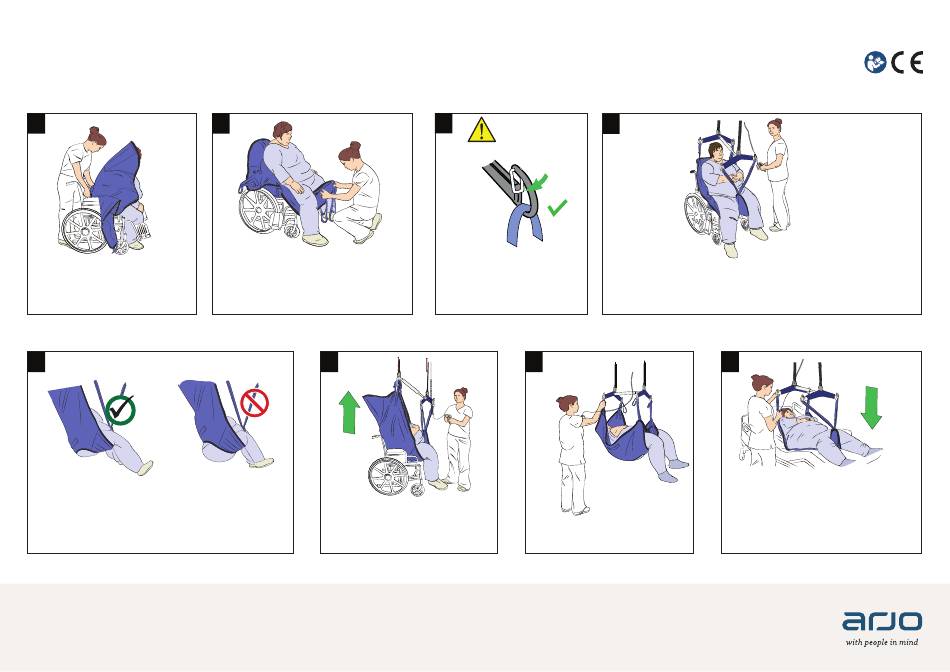 CE

arjo
with people in mind