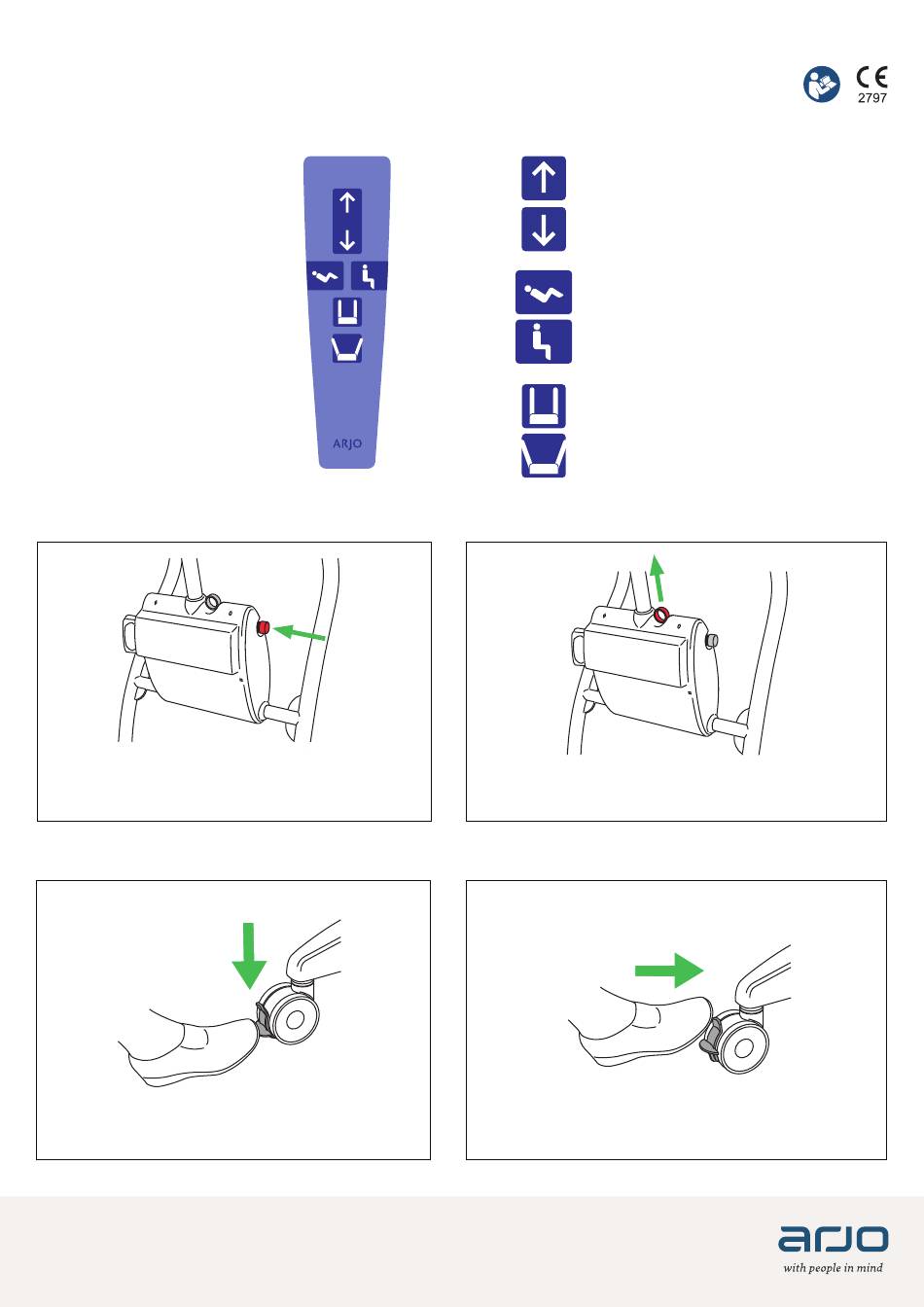 CE
2797

ARJO

arjo
with people in mind