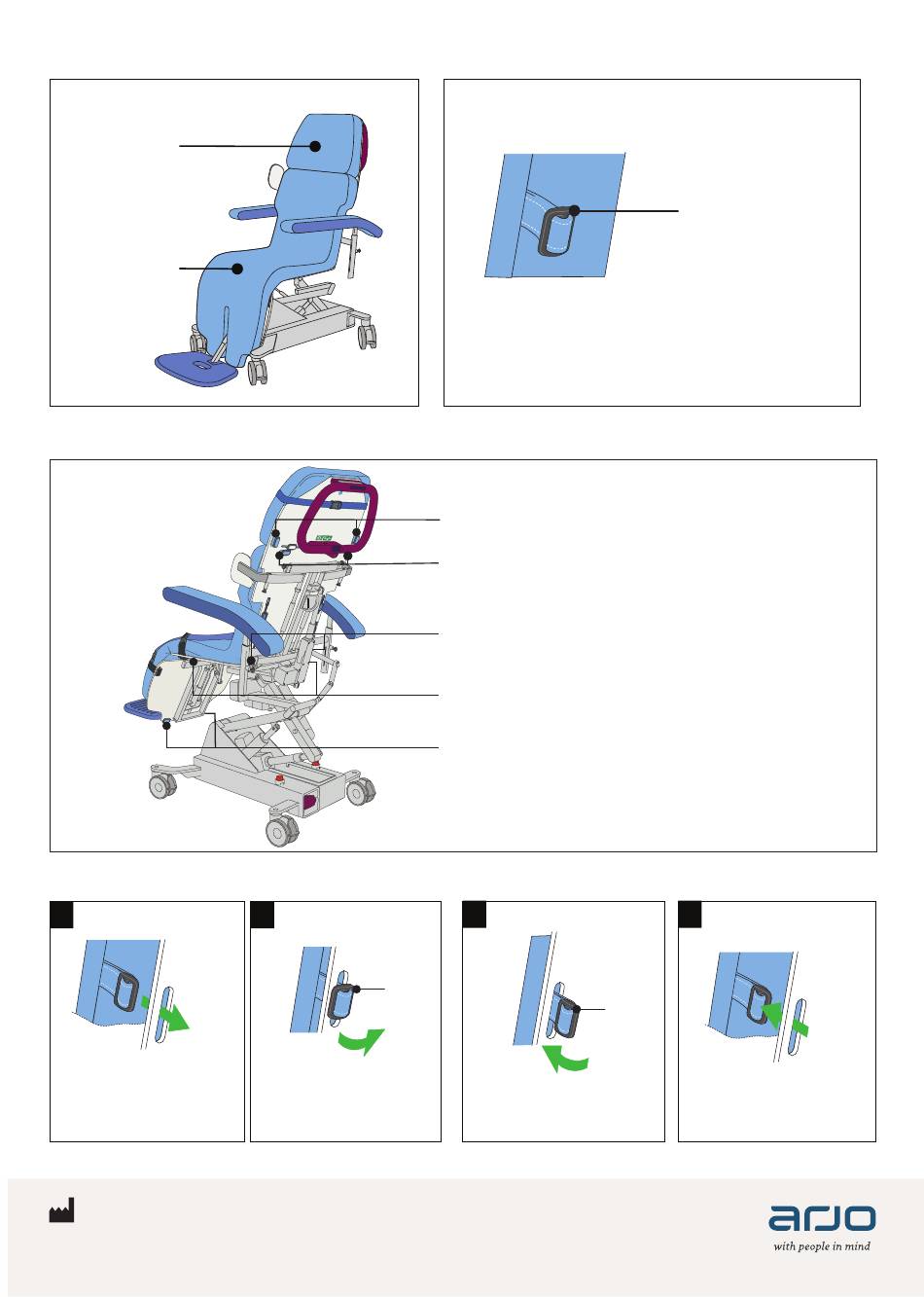 arjo
with people in mind