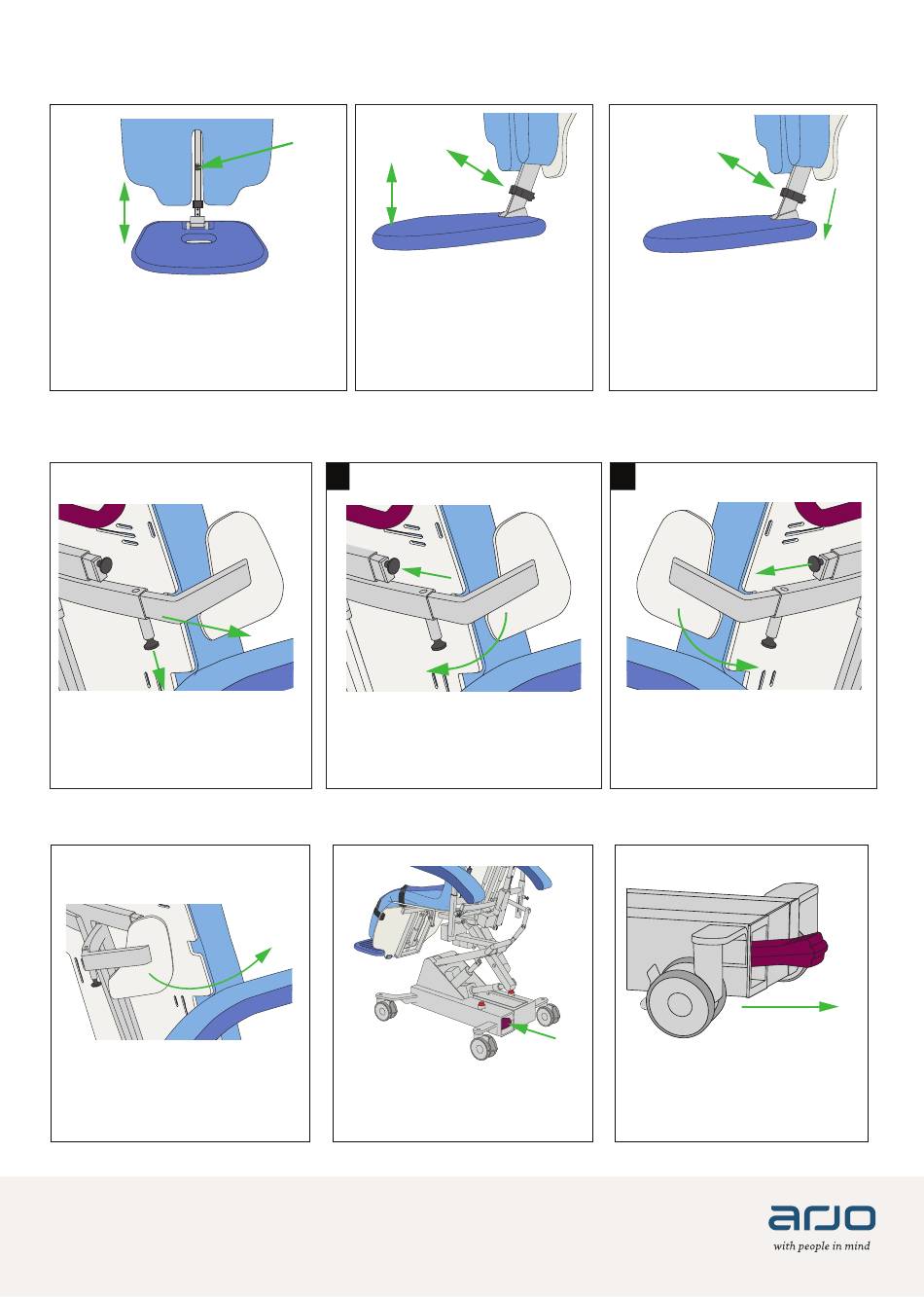 arjo
with people in mind