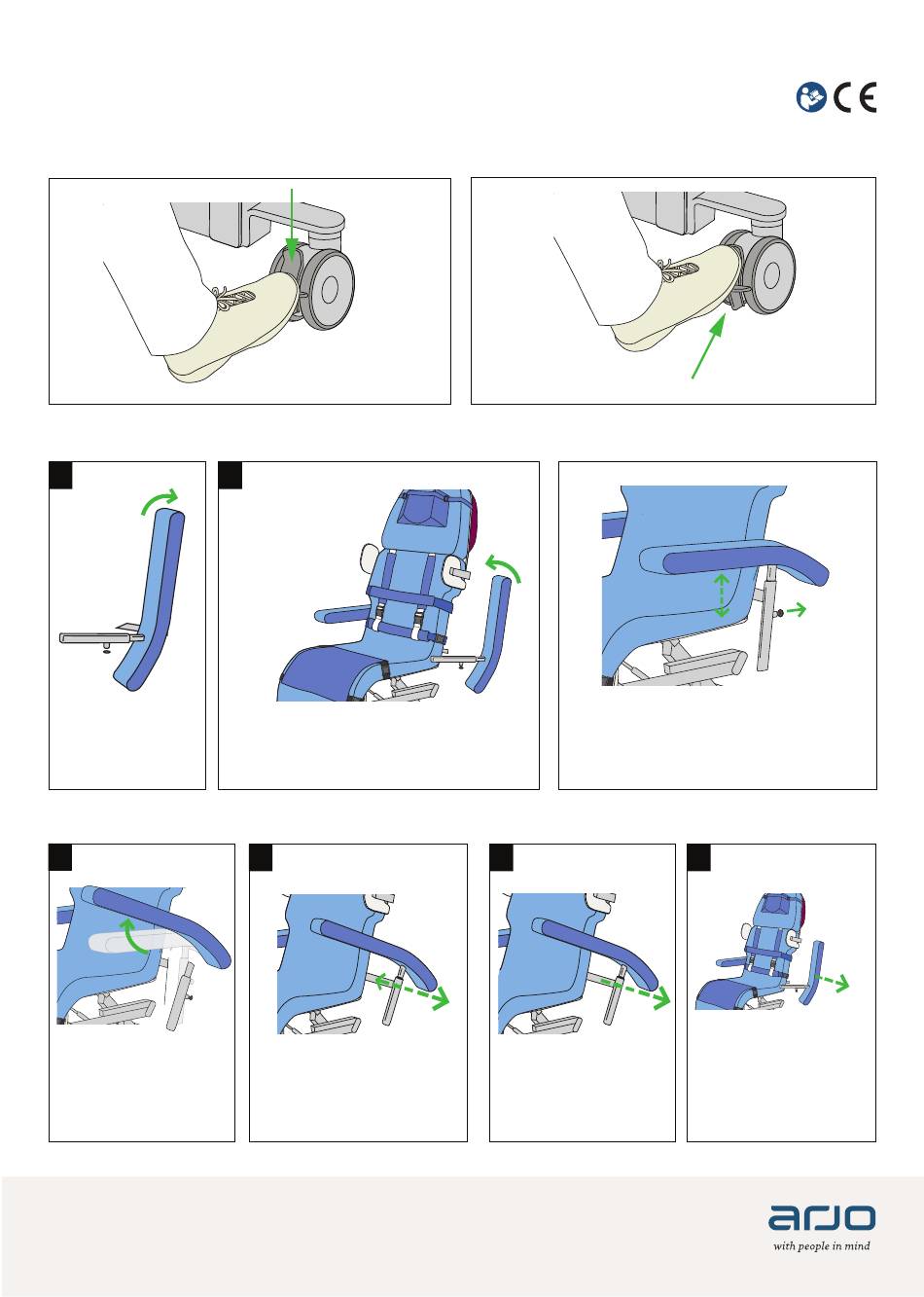 CE

arjo
with people in mind