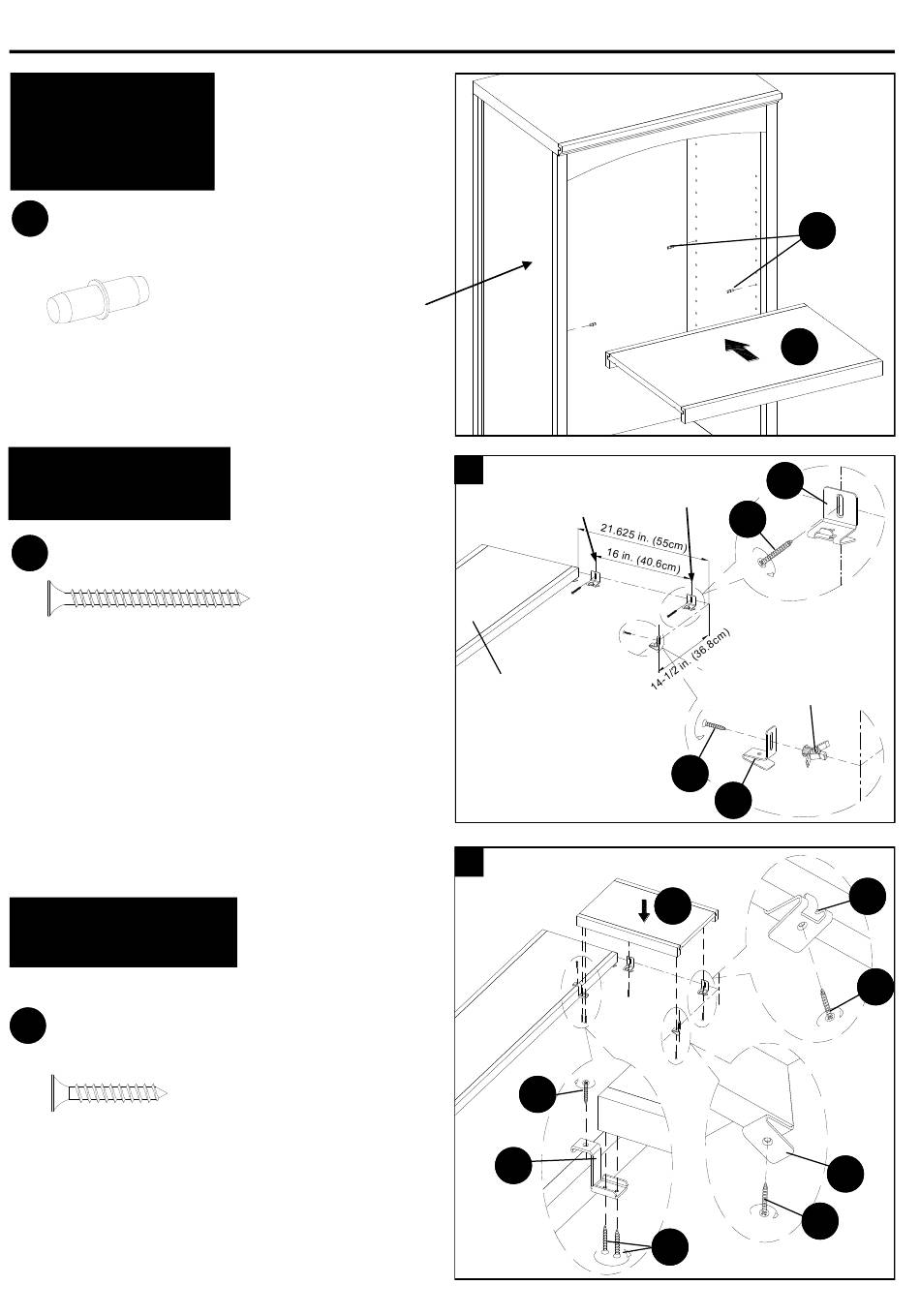 21.625 in. (55cm)

16 in. (40.6cm)

14-1/2 in. (36.8cm)