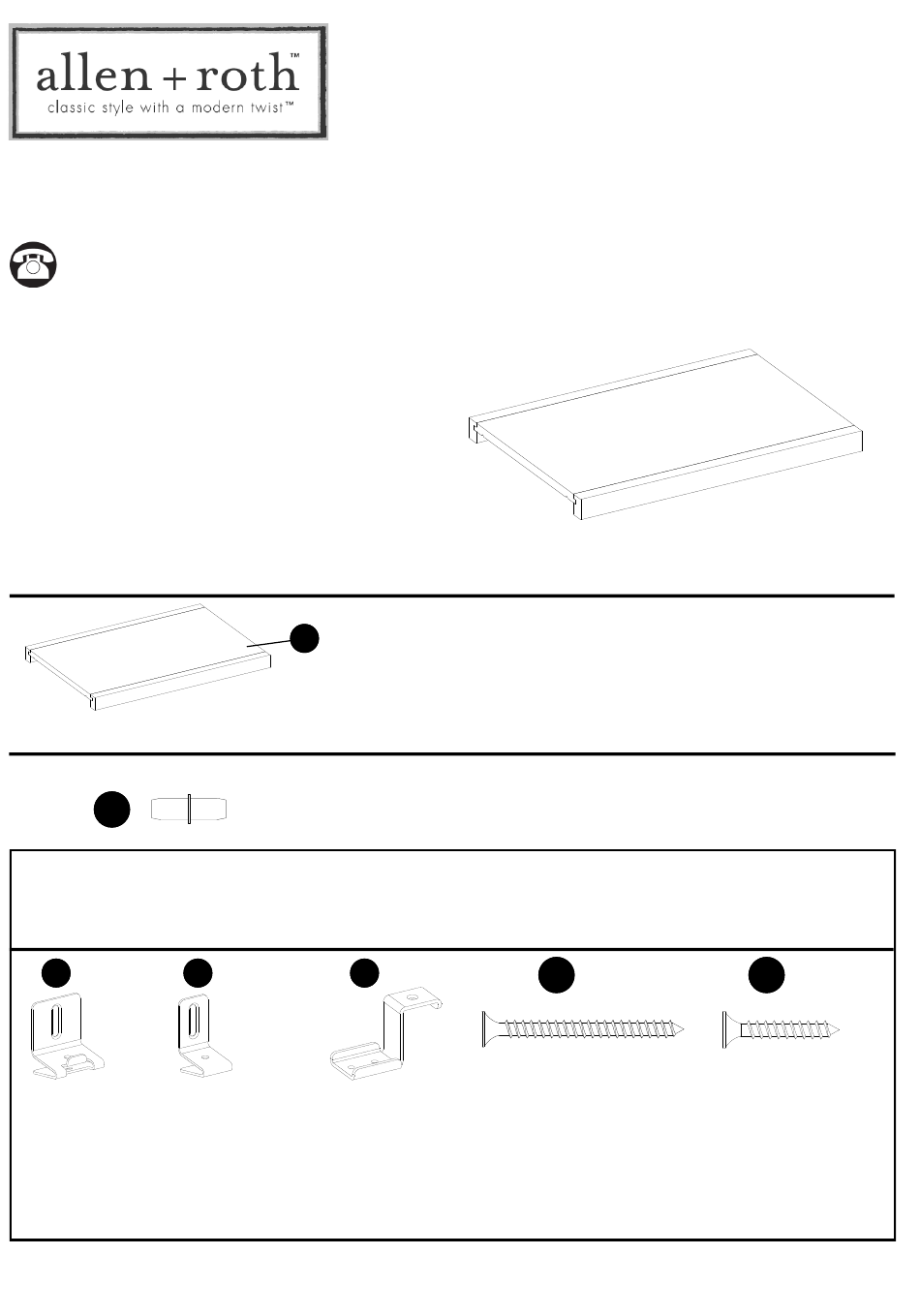 allen + roth™
classic style with a modern twist™