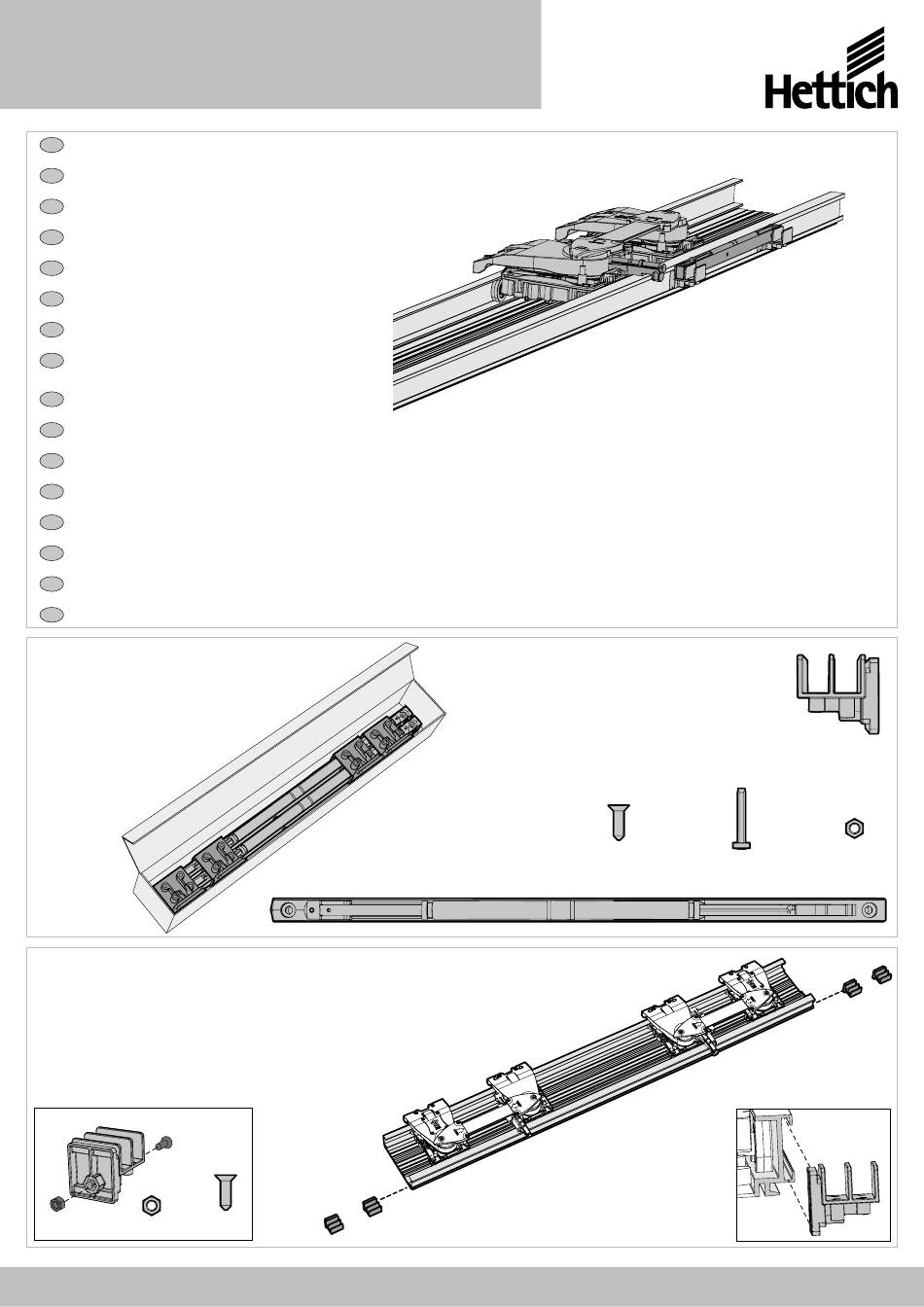 Hettich