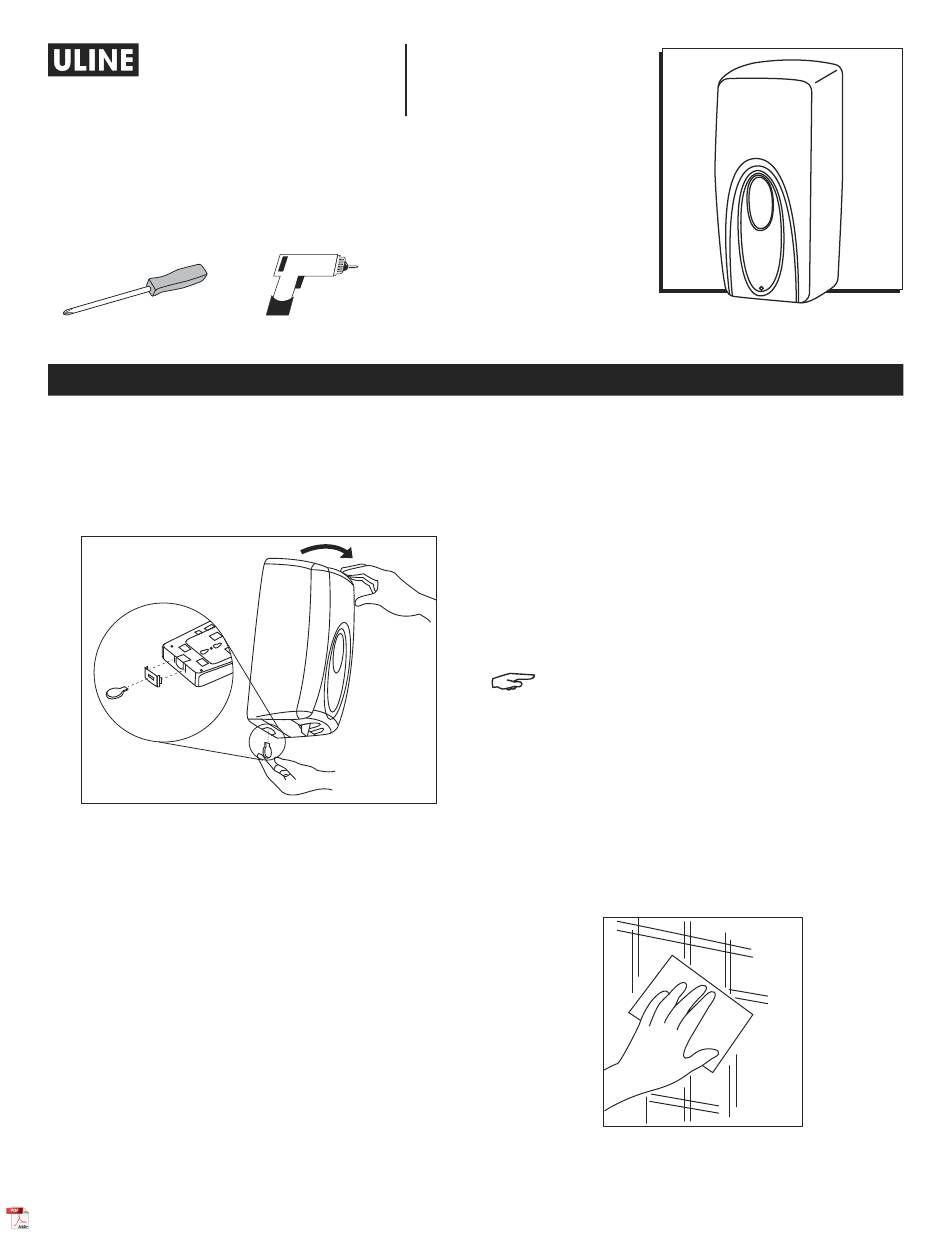 ULINE