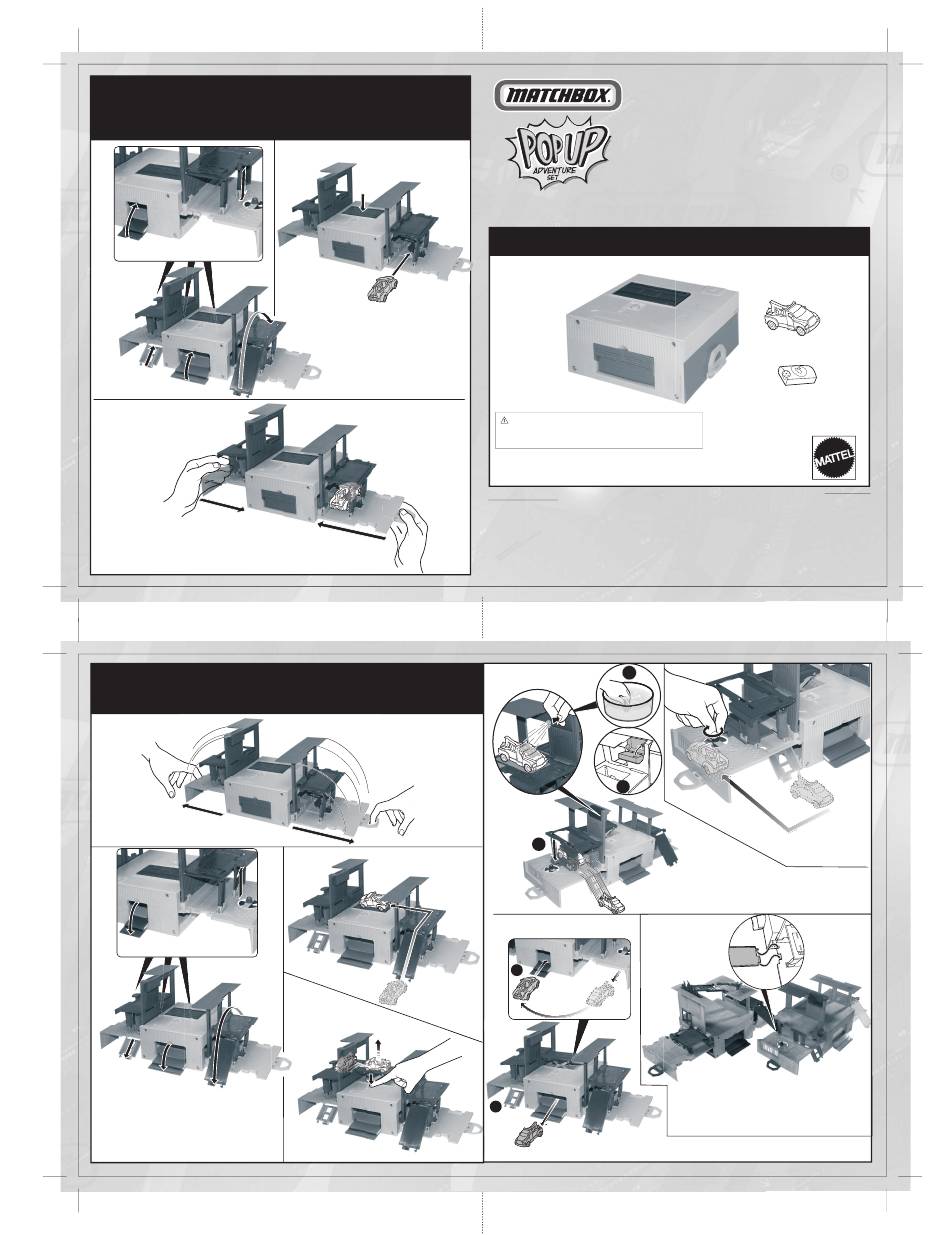 MATCHBOX

POP UP ADVENTURE SET

MATTEL