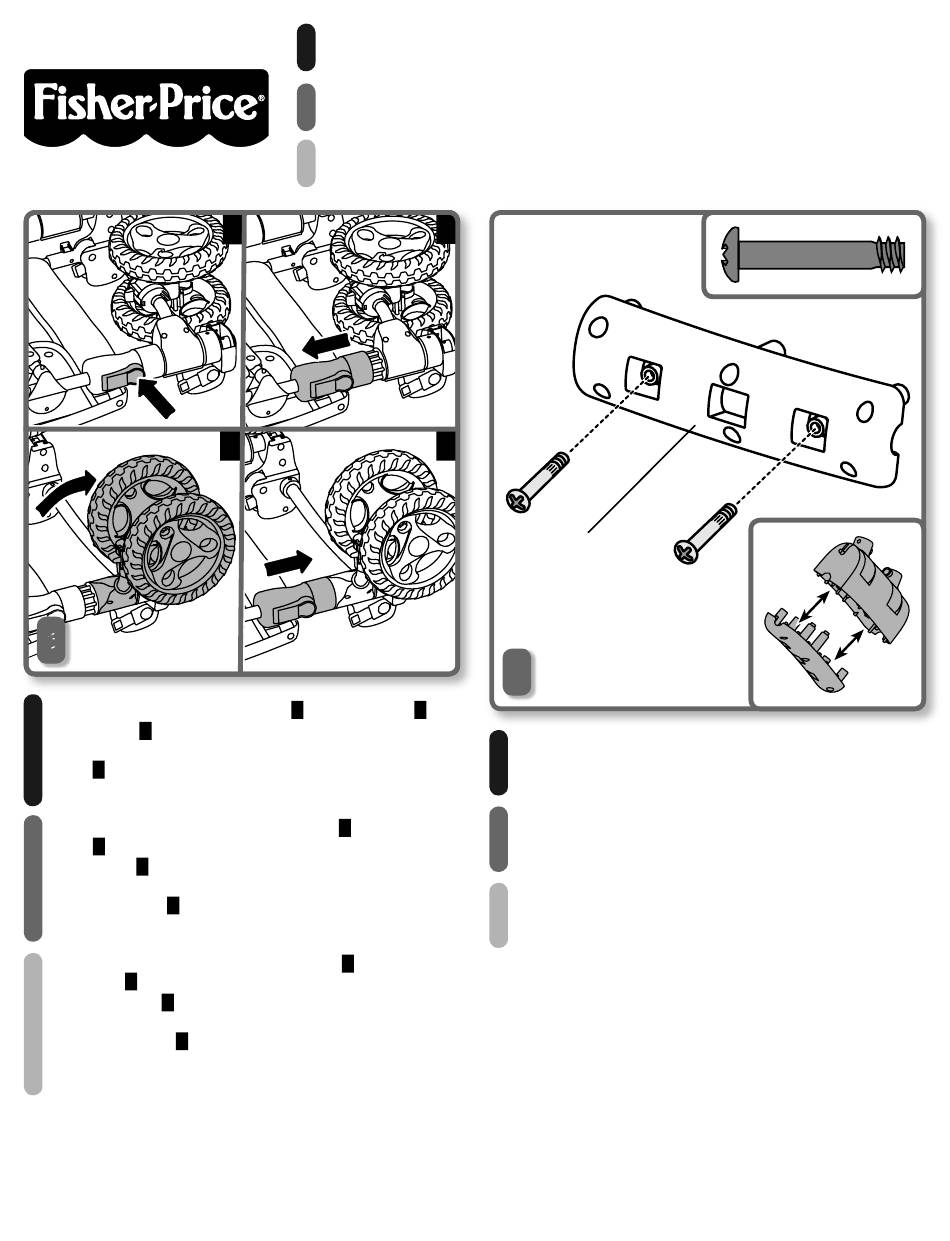 Fisher-Price®