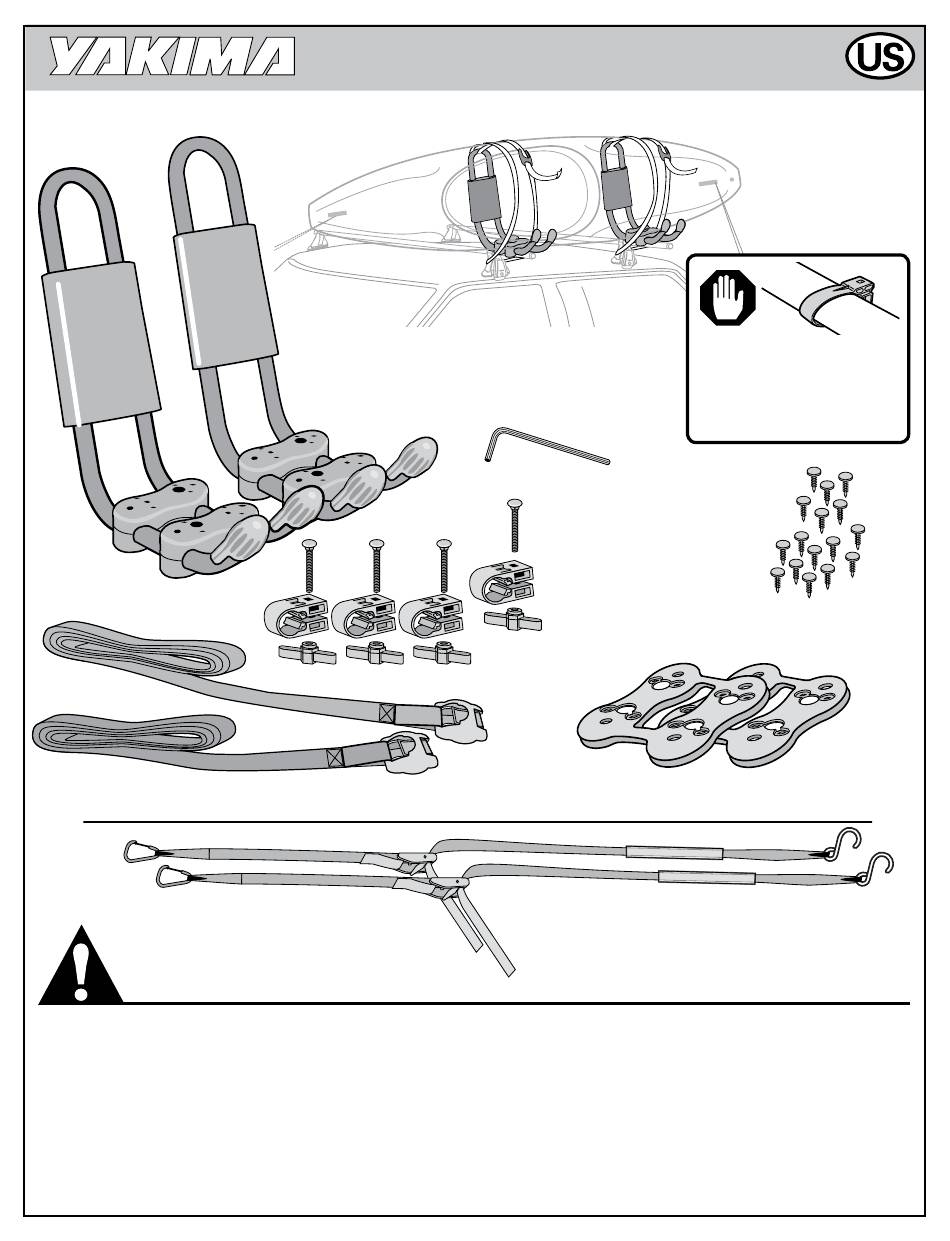 YAKIMA

US