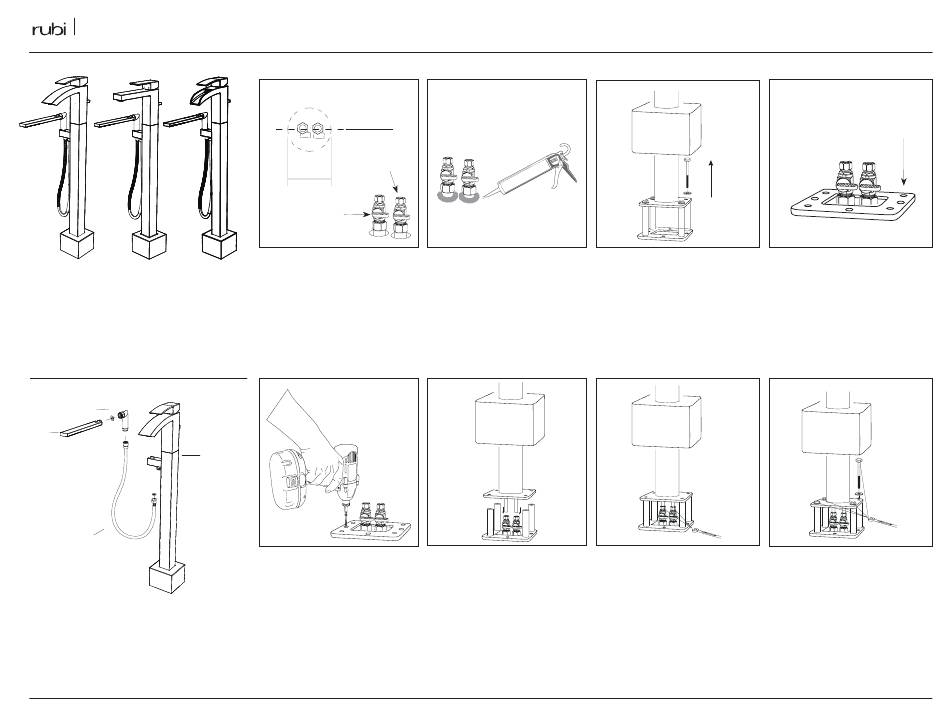 rubi