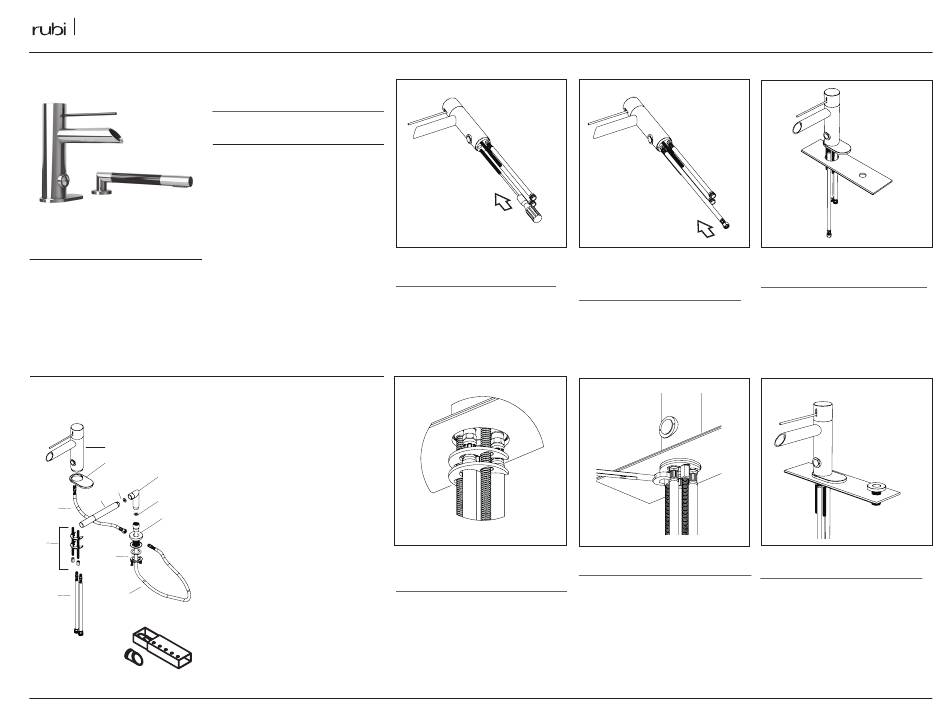 rubi