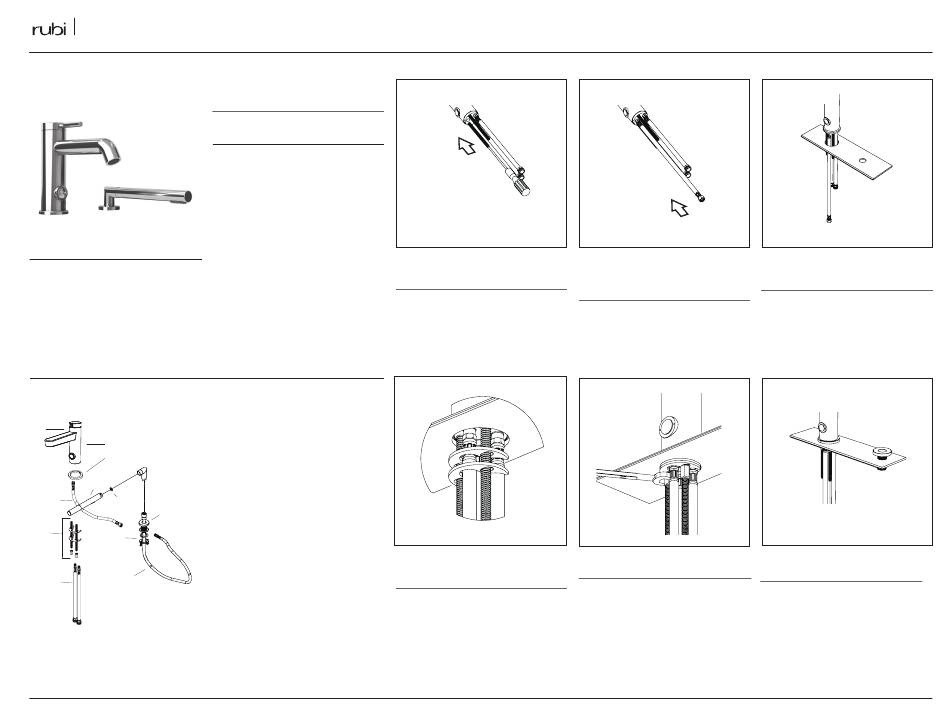 rubi