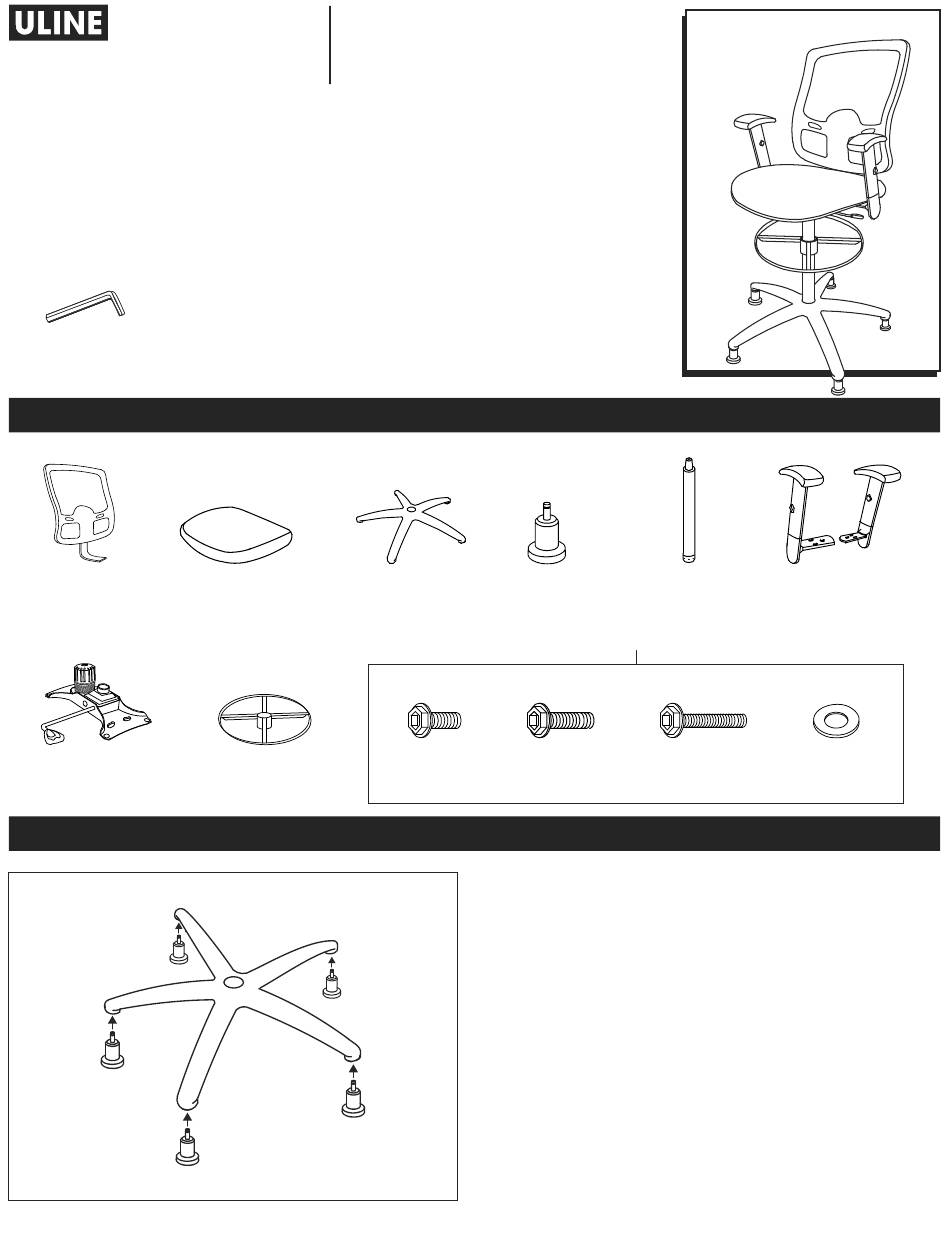 ULINE