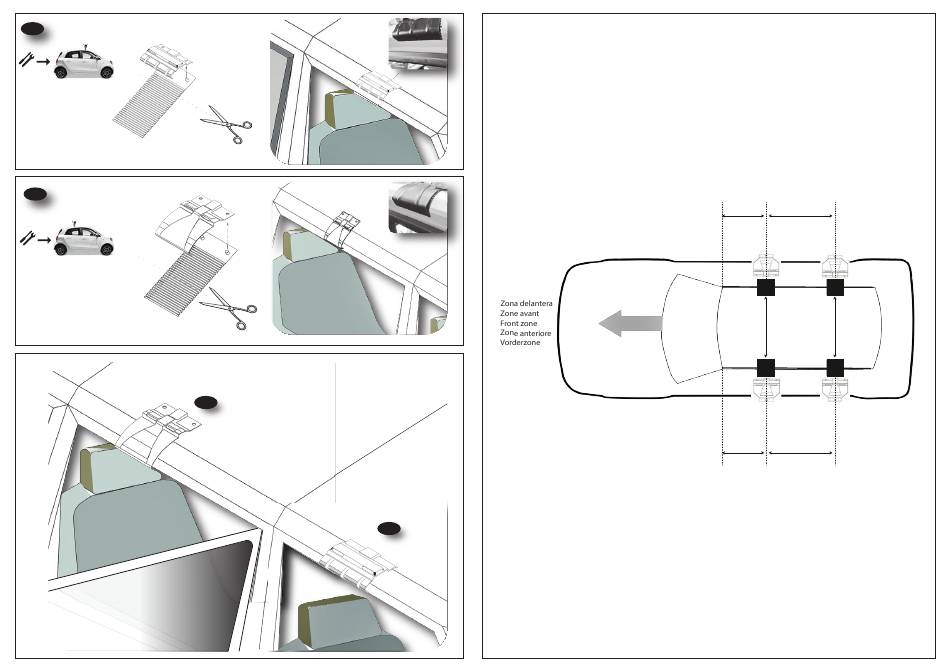 Zona delantera
Zone avant
Front zone
Zone anteriore
Vorderzone