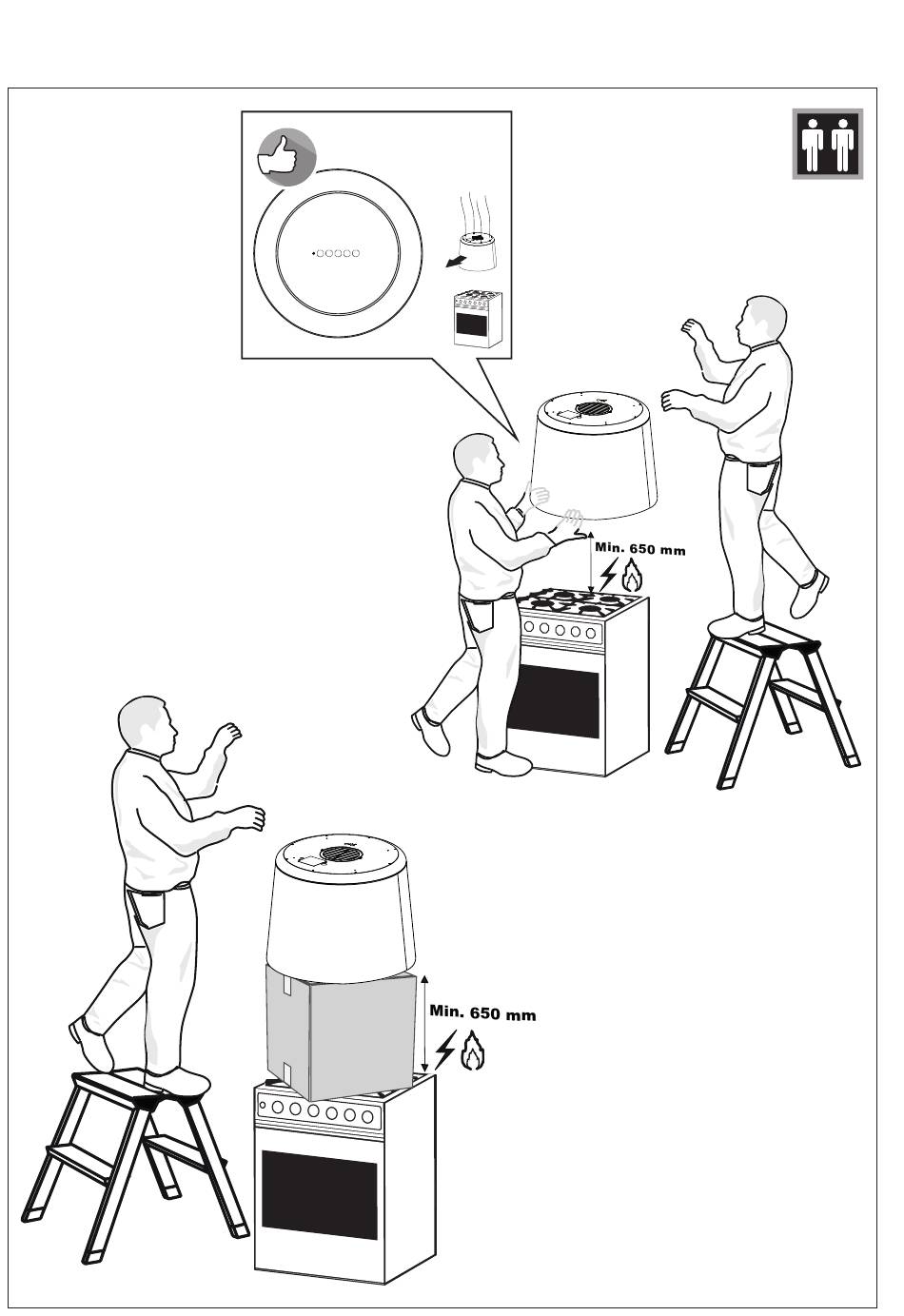 Min. 650 mm

Min. 650 mm