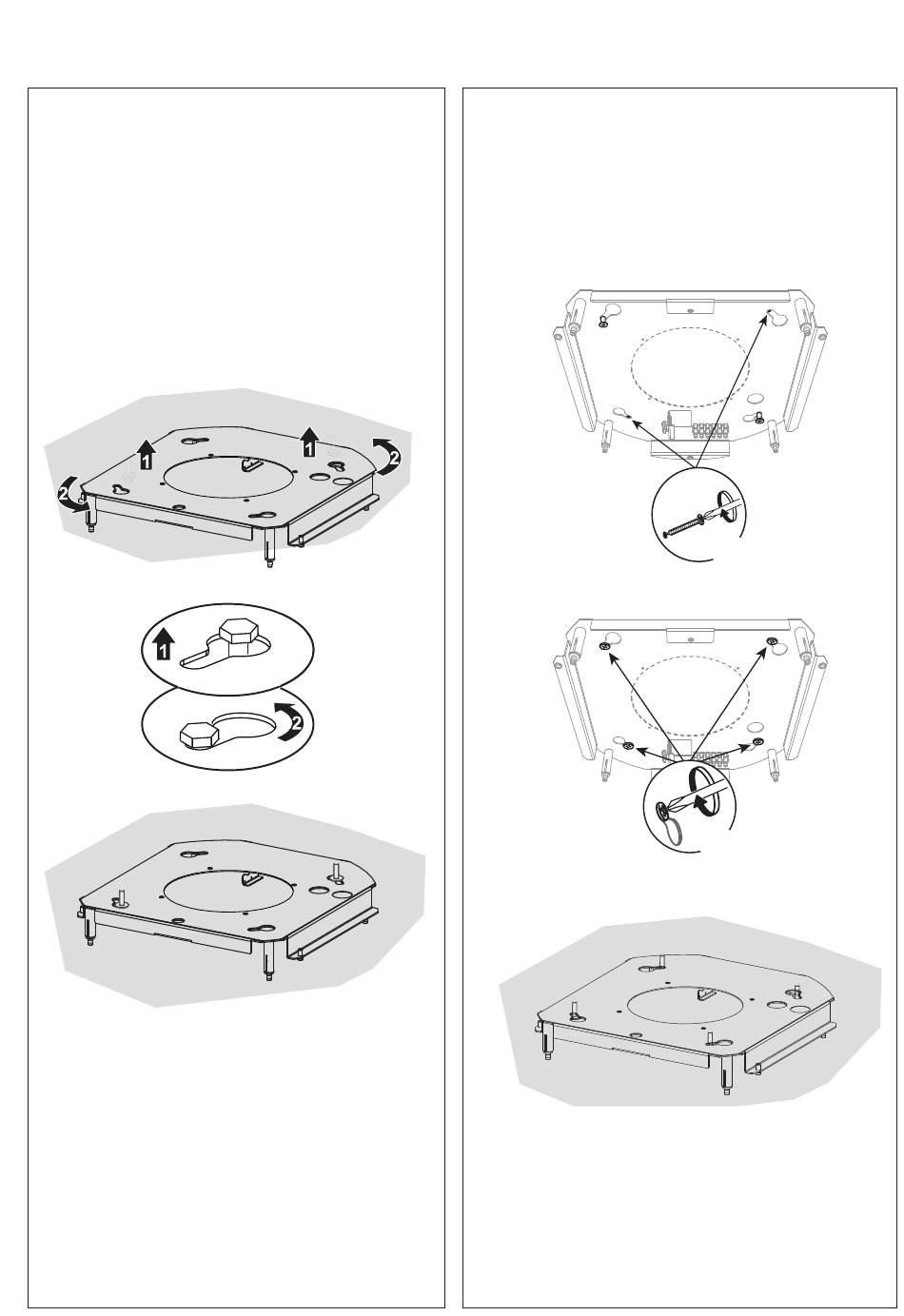 1
1
2
2
1
2