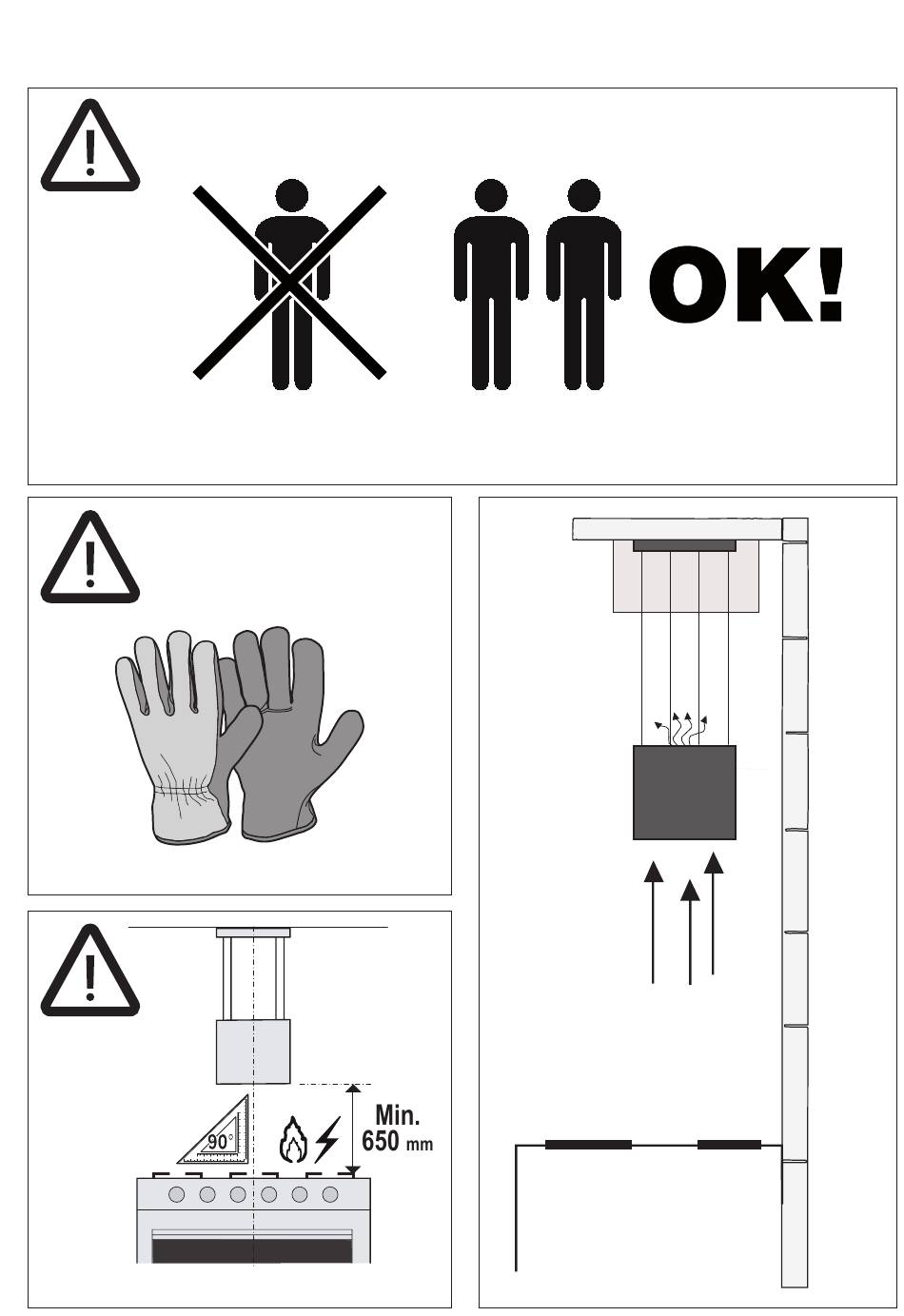 OK!

90°

Min.
650 mm