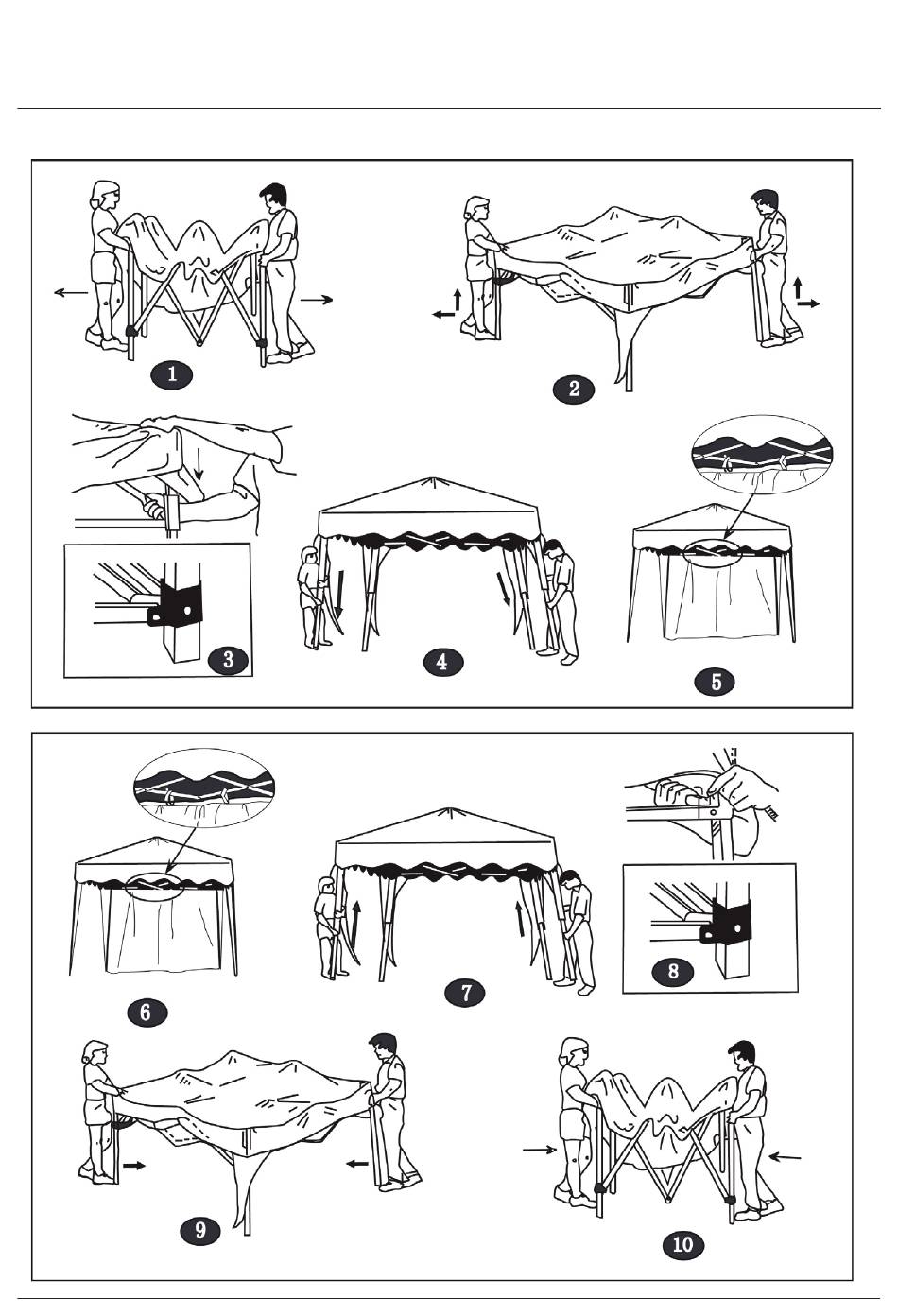 1

2

3

4

5

6

7

8

9

10