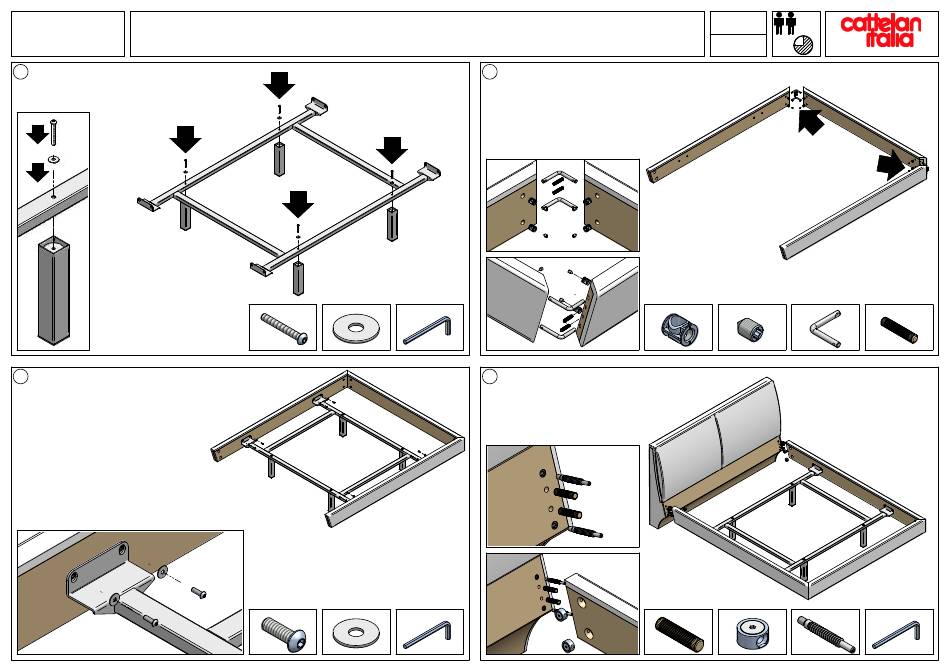 cattelan italia