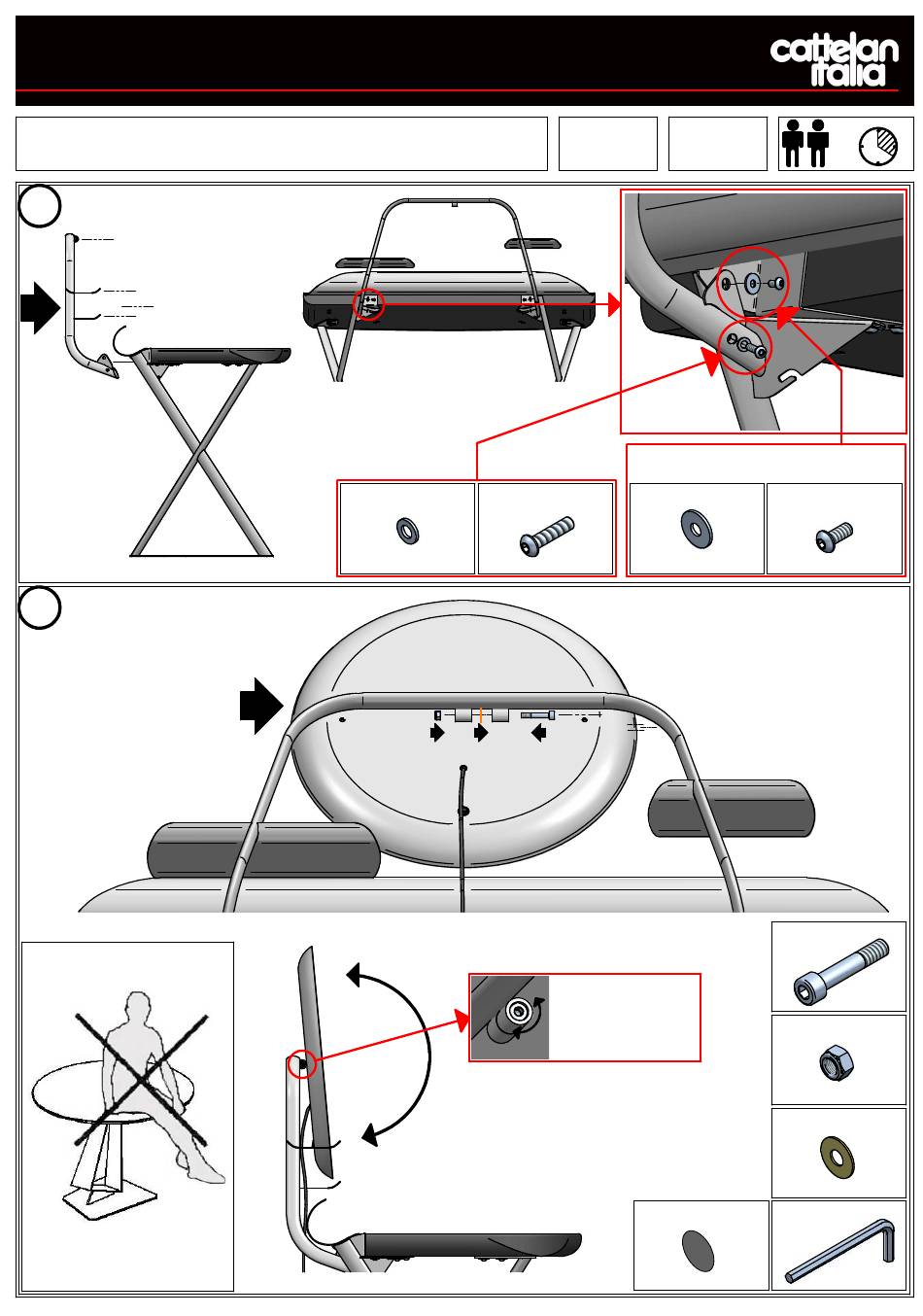 cattelan
italia