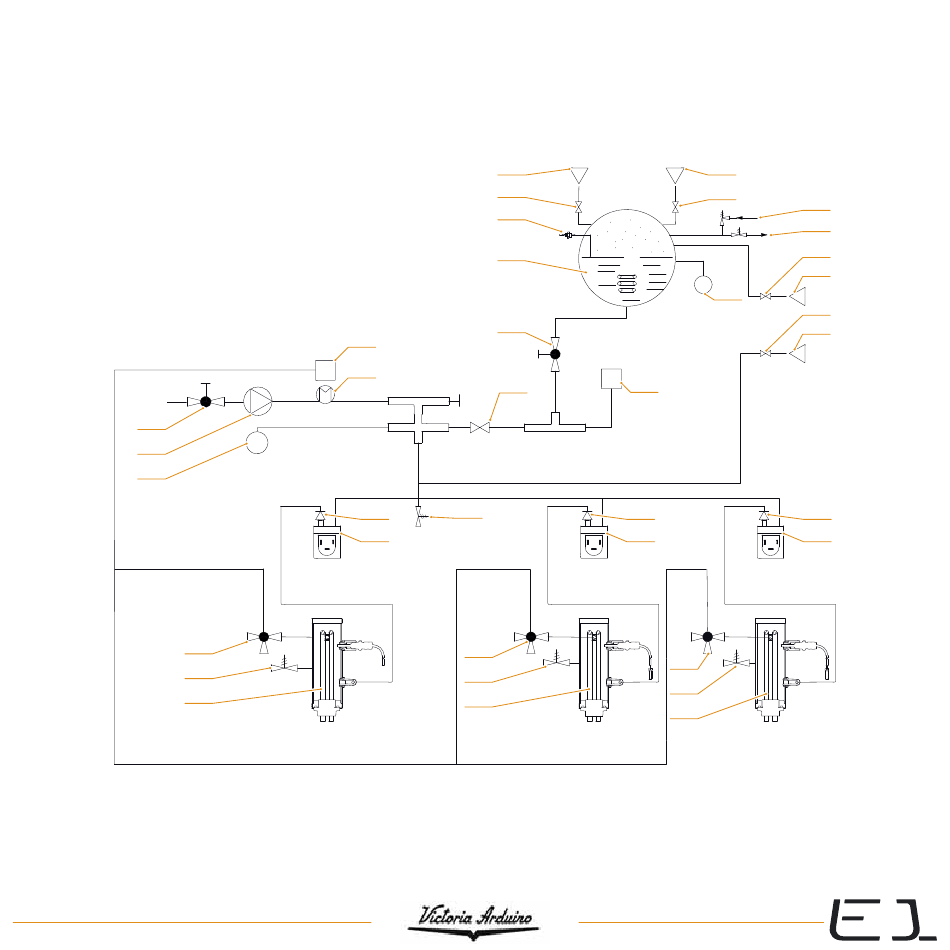 Victoria Arduino

E1