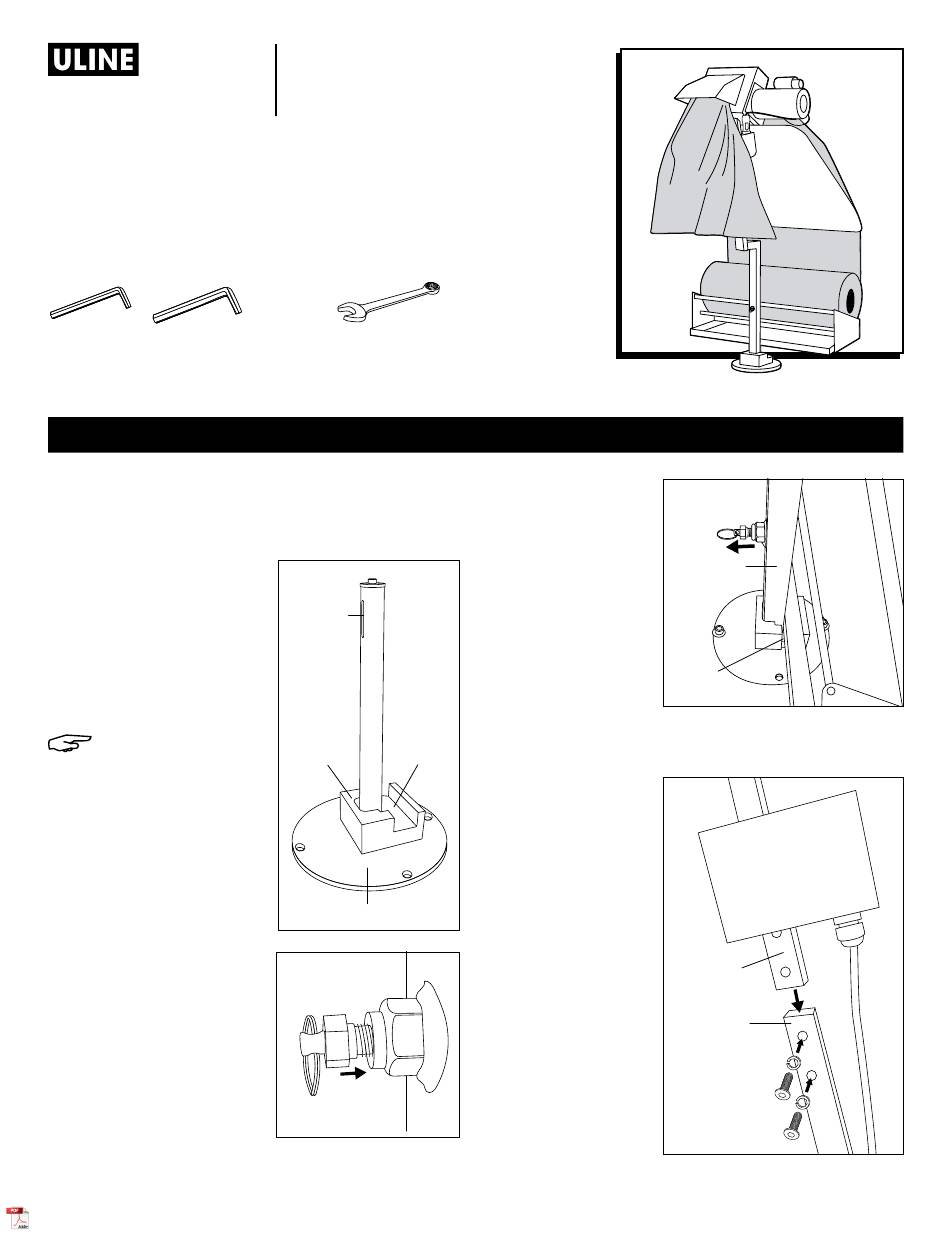 ULINE