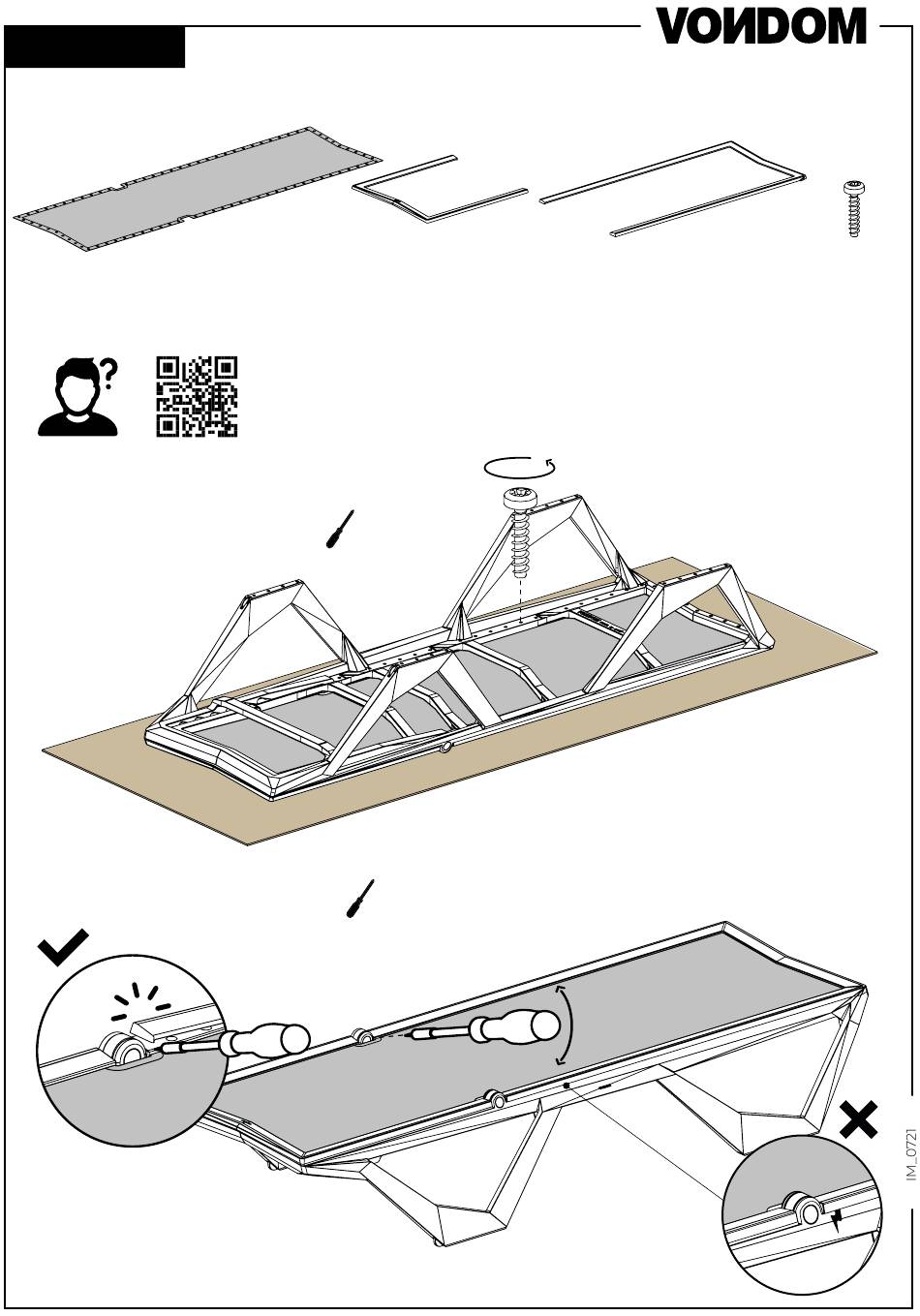 VONDOM

IM_0721