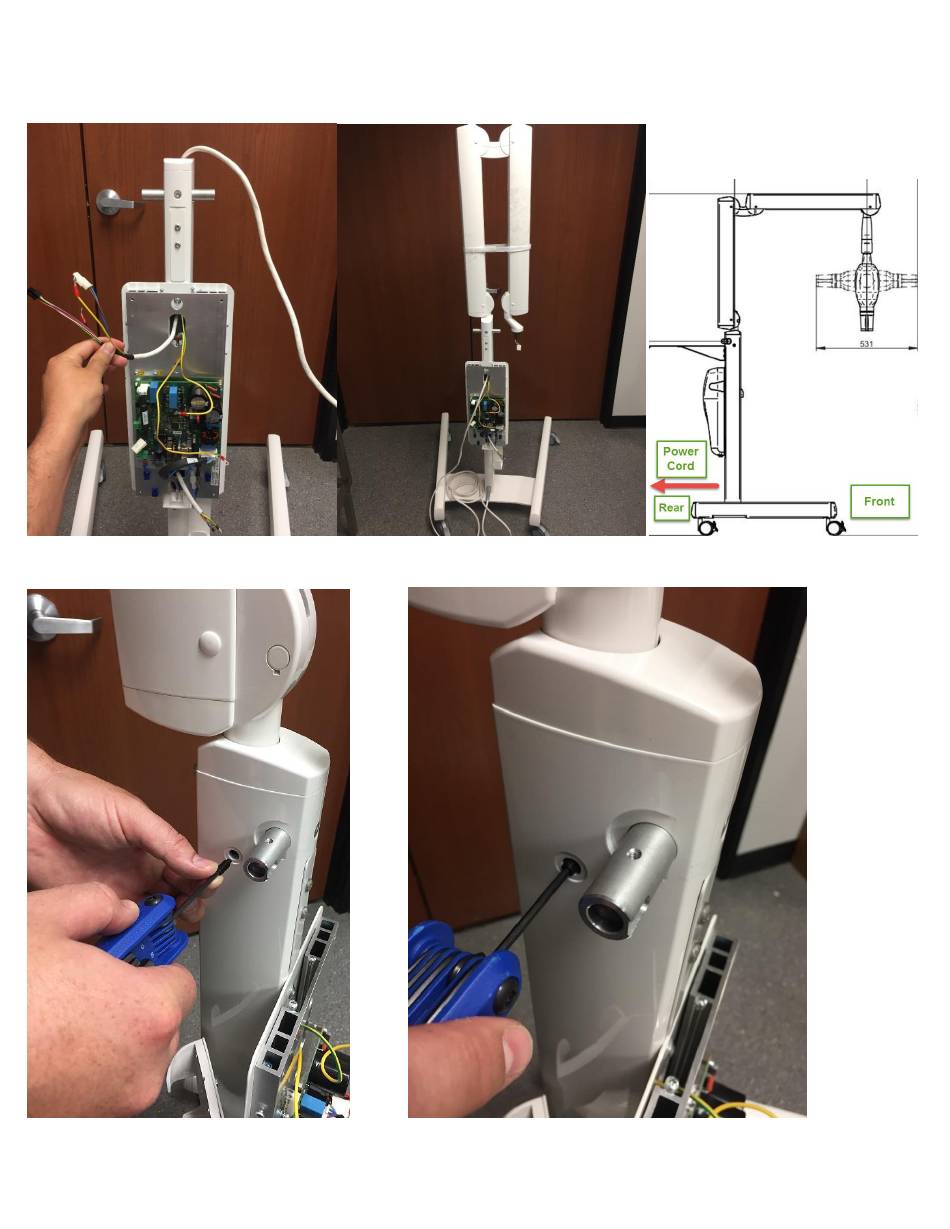 531

Power Cord

Rear

Front