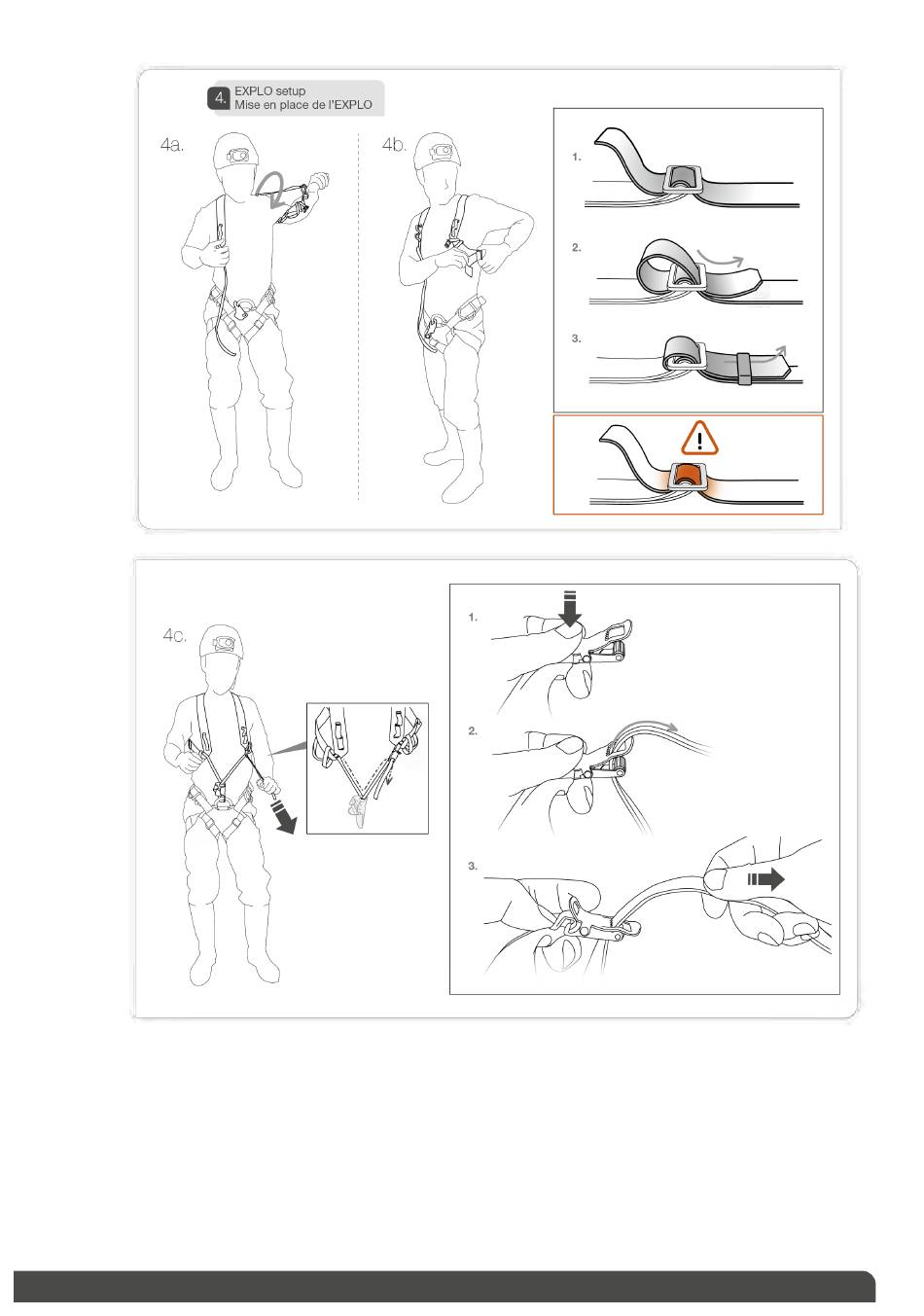 4. EXPLO setup
Mise en place de l'EXPLO

4a.

4b.

1.

2.

3.

4c.

1.

2.

3.