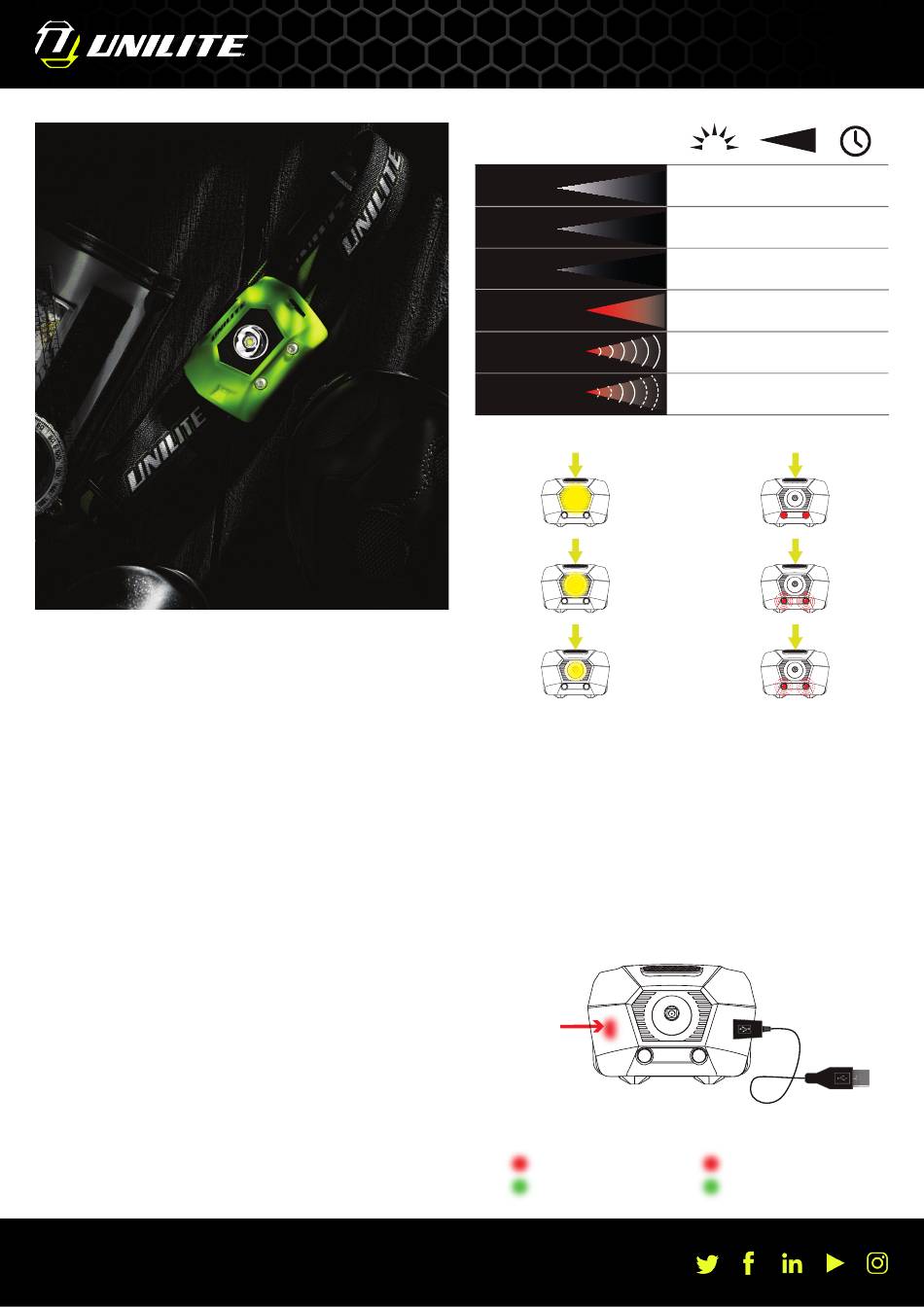 UNILITE

UNILITE

UNILITE