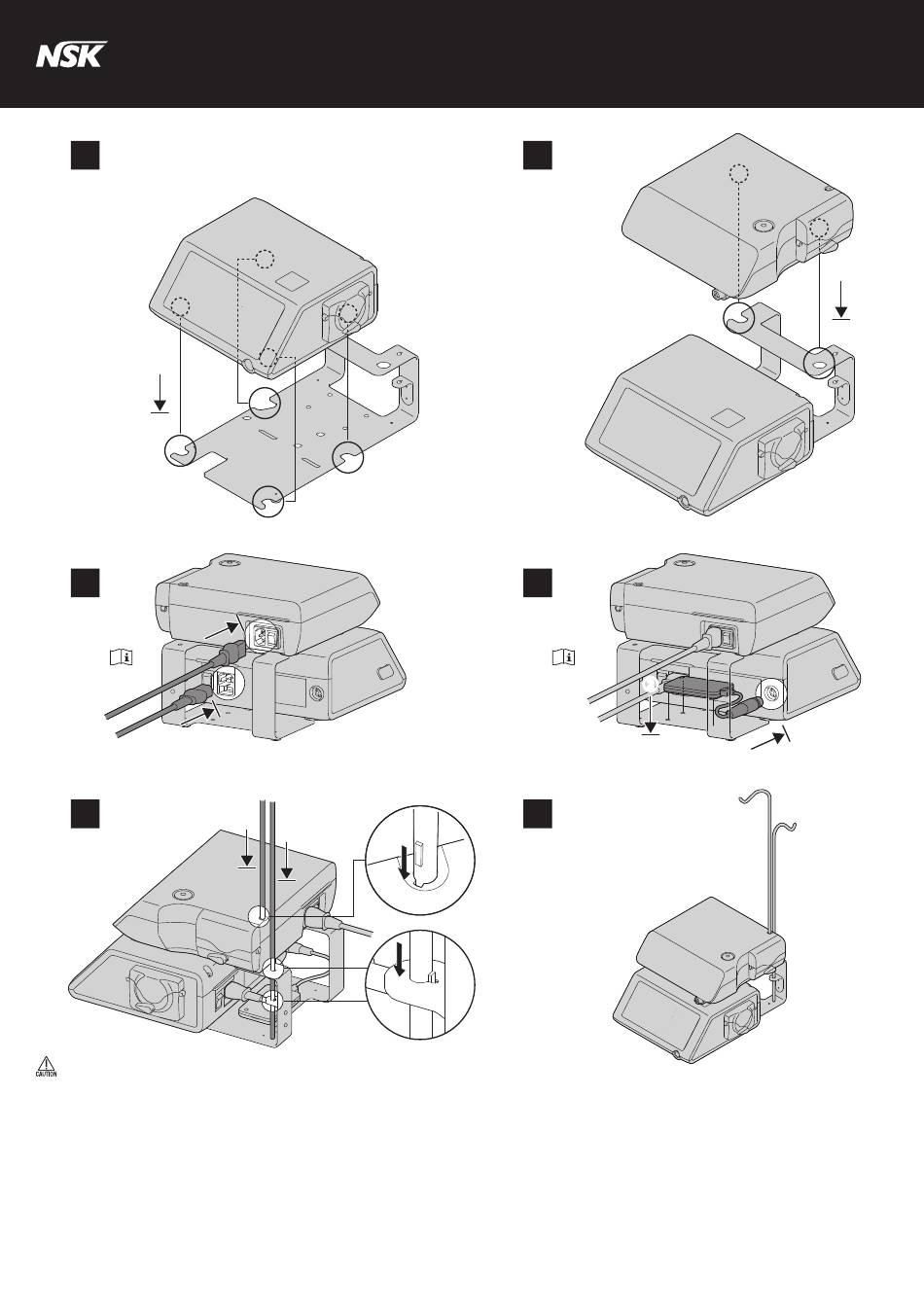 NSK

CAUTION