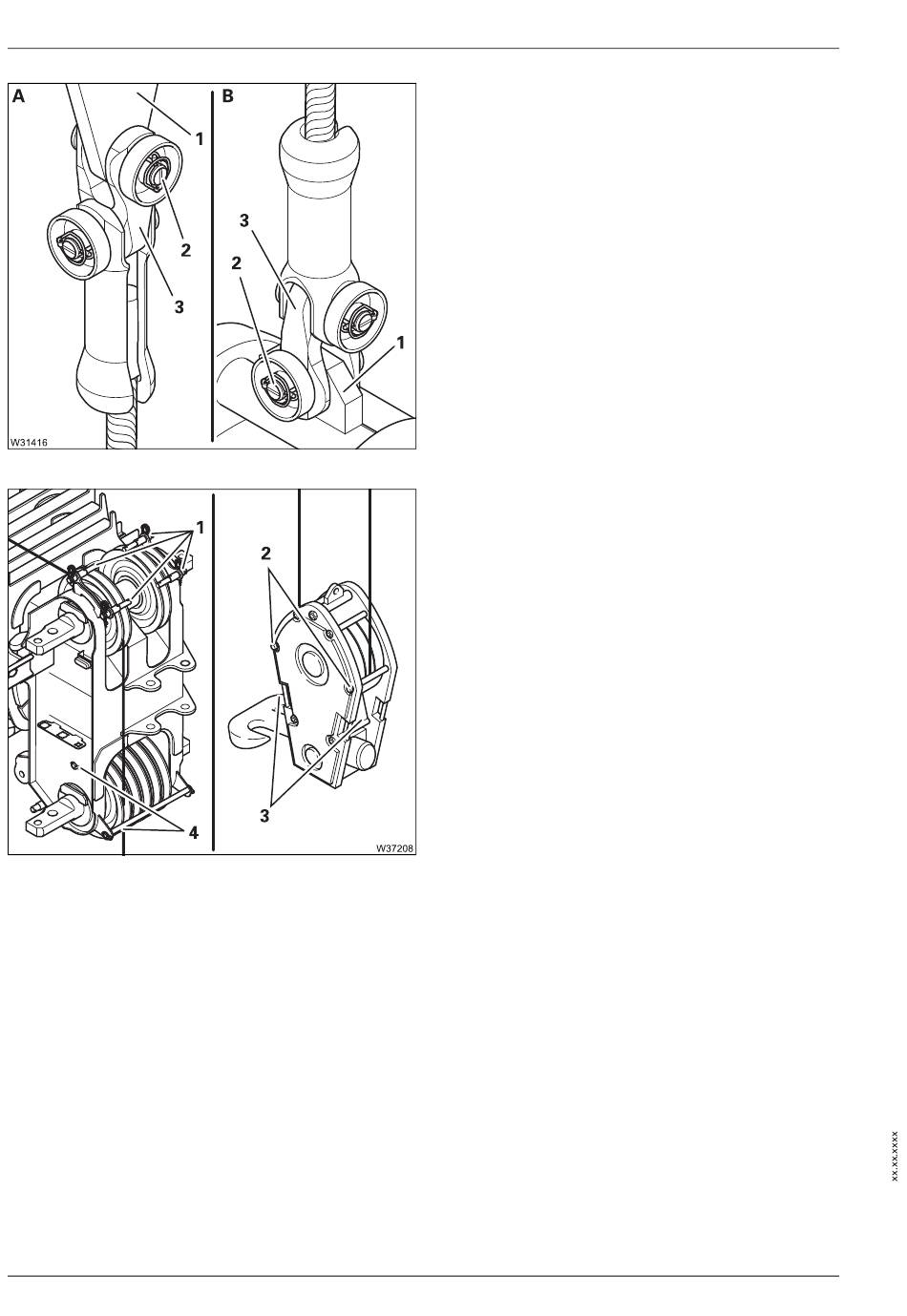 A
1
2
3
W31416

B
3
2
1

1
4

2
3
W37208

xx.xx.xxxx