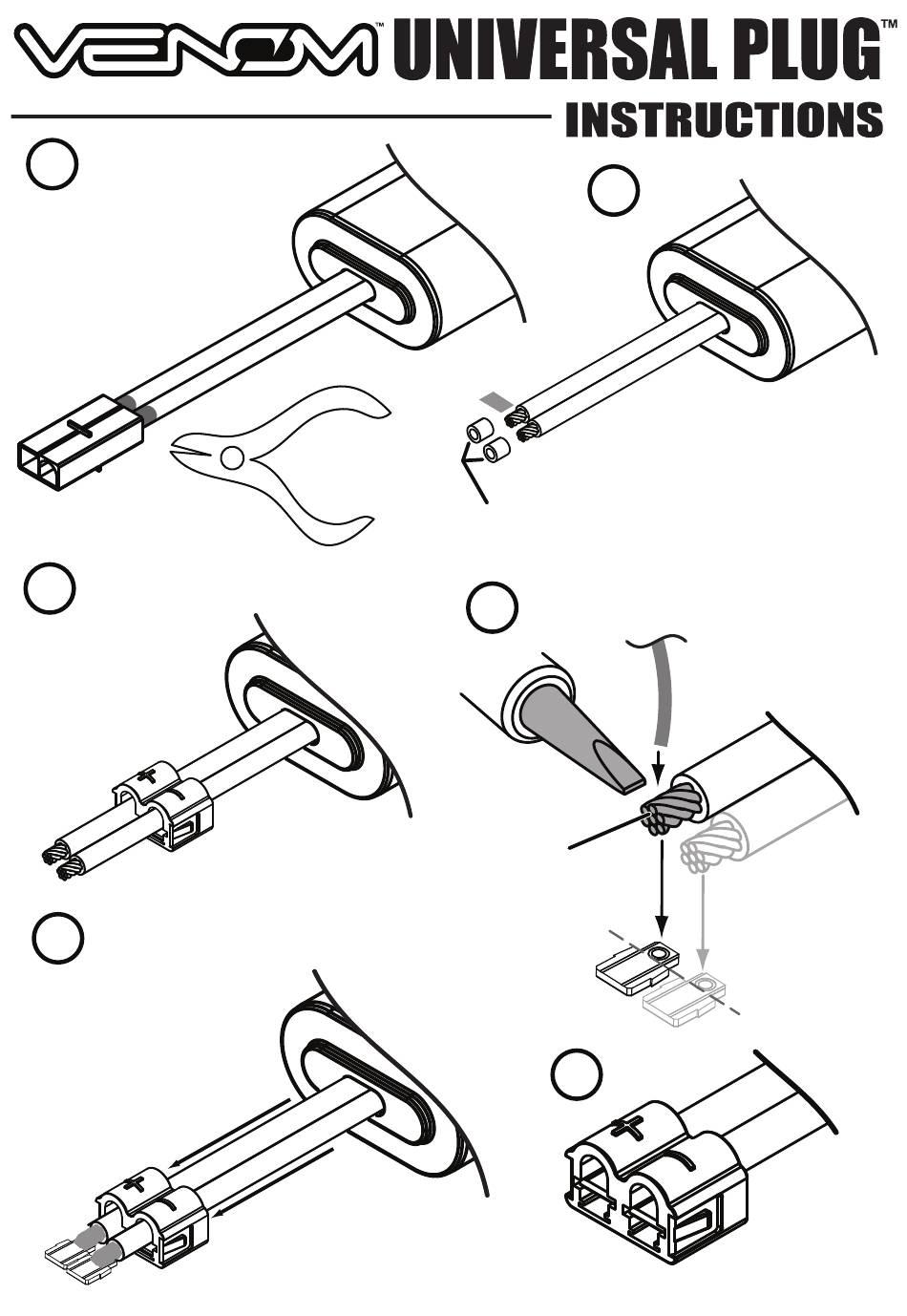 VENOM™ UNIVERSAL PLUG™

INSTRUCTIONS

+

-

+

-

+

-