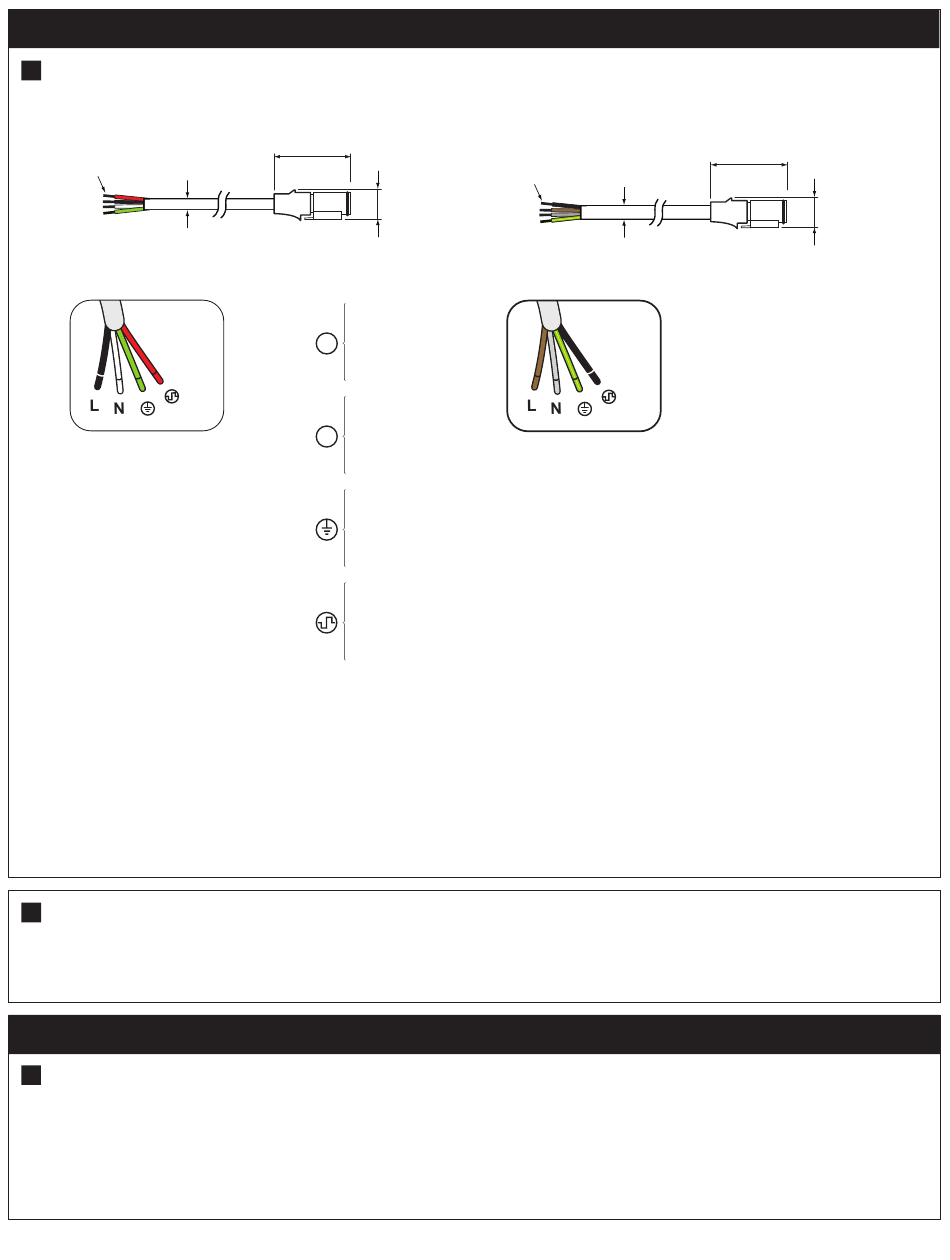 L N

L N