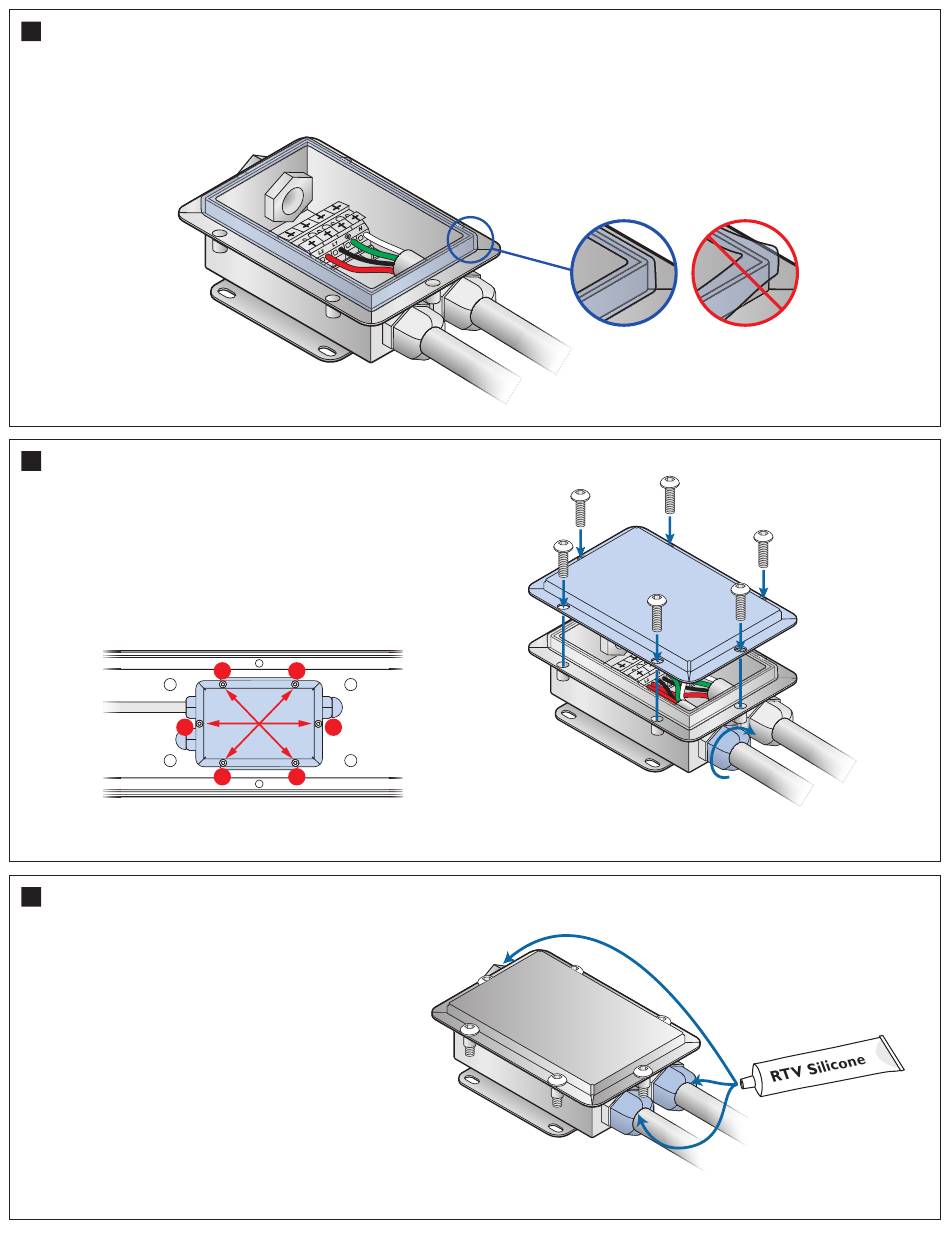 RTV Silicone